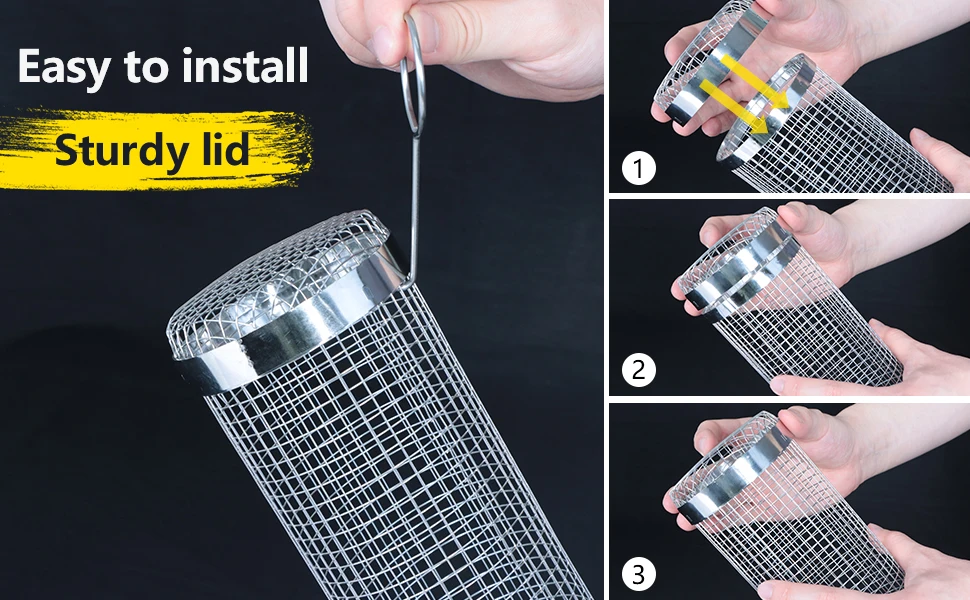 Easy to install

Sturdy lid

1

2

3