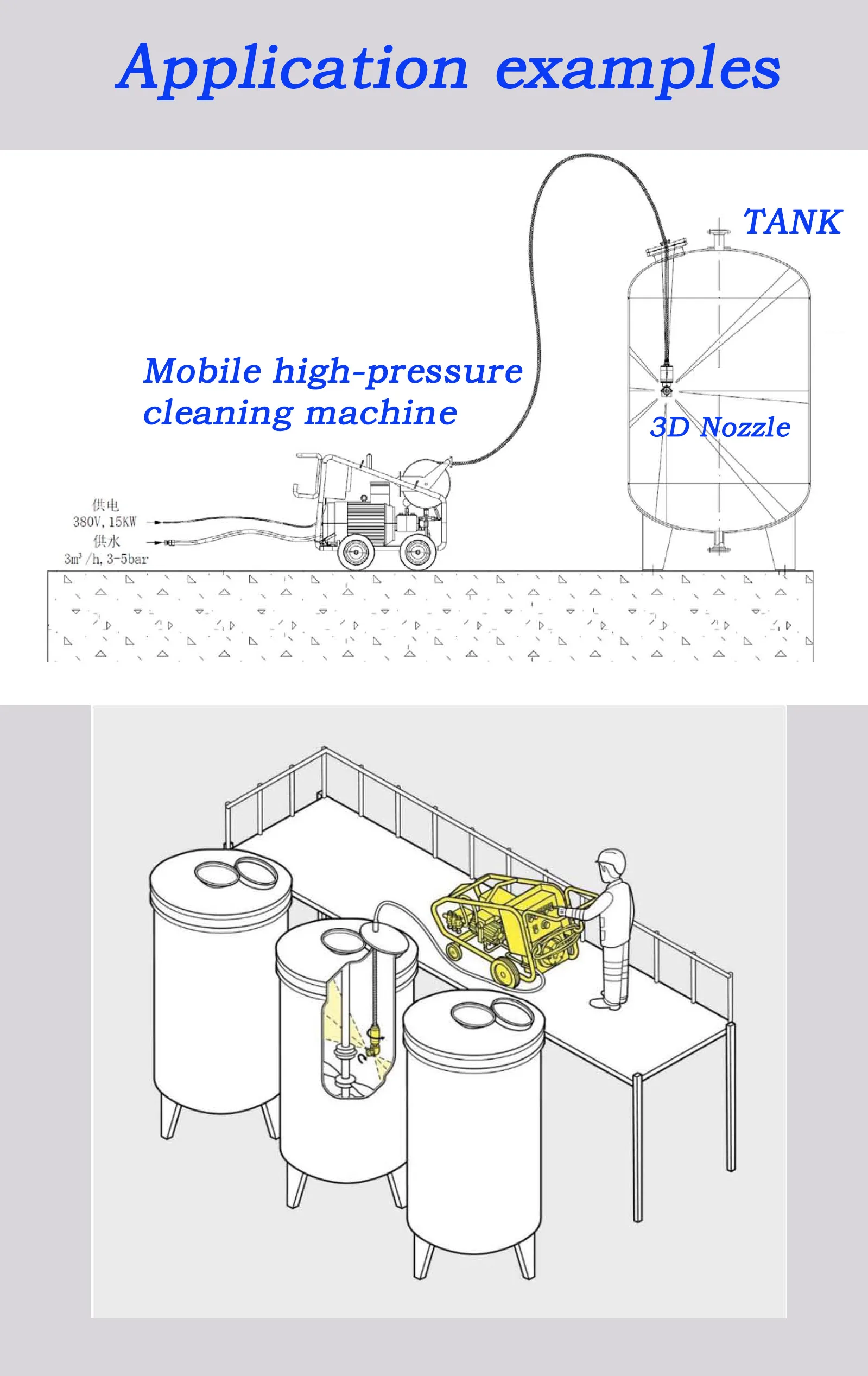 Application examples

TANK

Mobile high-pressure cleaning machine

3D Nozzle

供电
380V, 15KW
供水
$3m^3/h$, 3-5bar