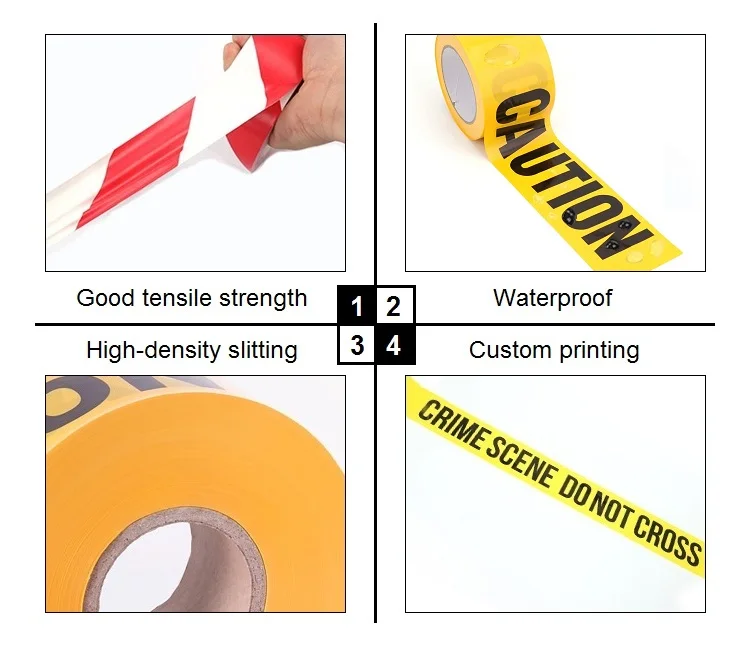 CAUTION

Good tensile strength

1 2

Waterproof

High-density slitting

3 4

Custom printing

CRIME SCENE DO NOT CROSS