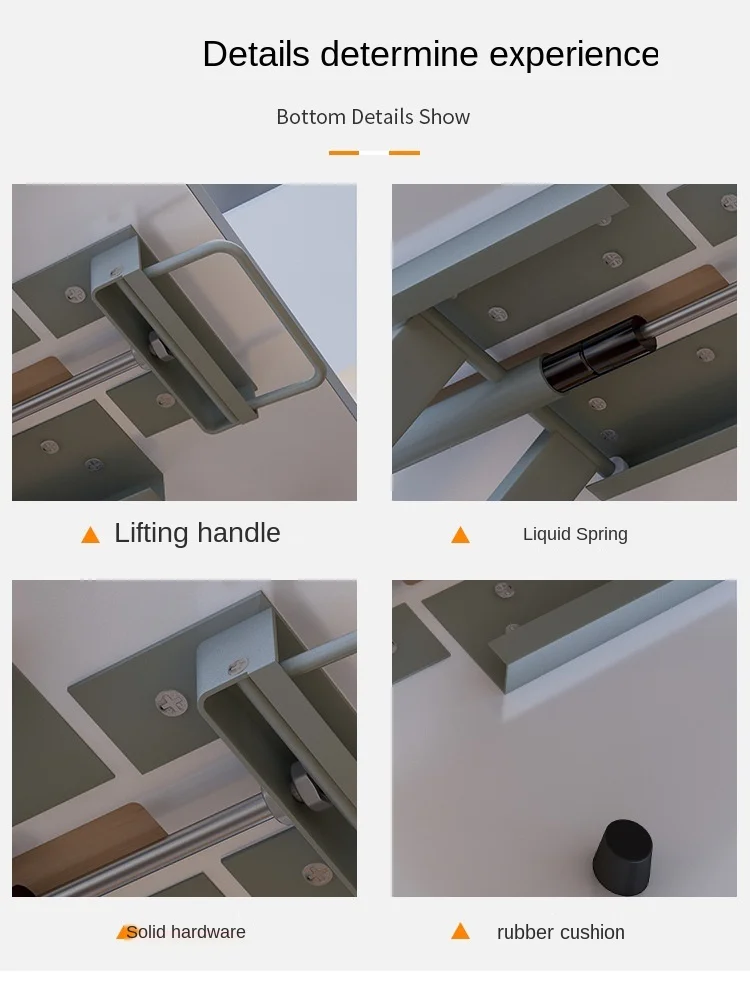 Details determine experience

Bottom Details Show

Lifting handle

Liquid Spring

Solid hardware

rubber cushion