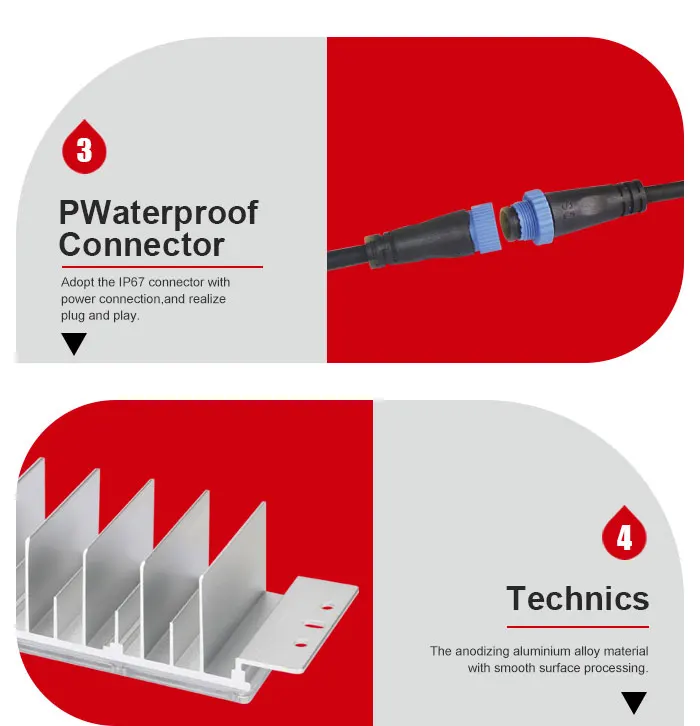 3

PWaterproof Connector

Adopt the IP67 connector with power connection,and realize plug and play.

4

Technics

The anodizing aluminium alloy material with smooth surface processing.