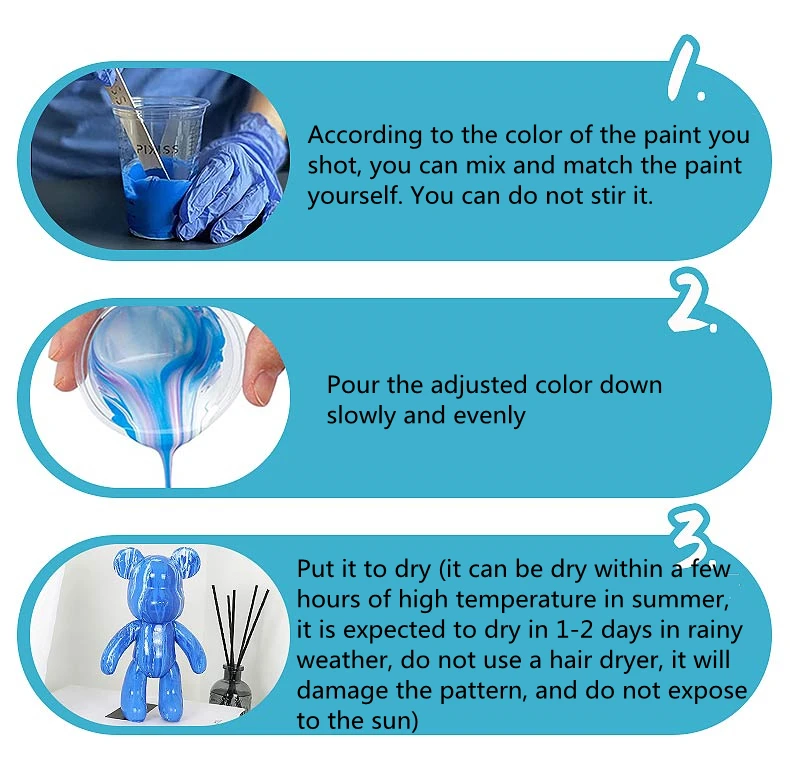 1.

PIXISS

According to the color of the paint you shot, you can mix and match the paint yourself. You can do not stir it.

2.

Pour the adjusted color down slowly and evenly

3.

Put it to dry (it can be dry within a few hours of high temperature in summer, it is expected to dry in 1-2 days in rainy weather, do not use a hair dryer, it will damage the pattern, and do not expose to the sun)