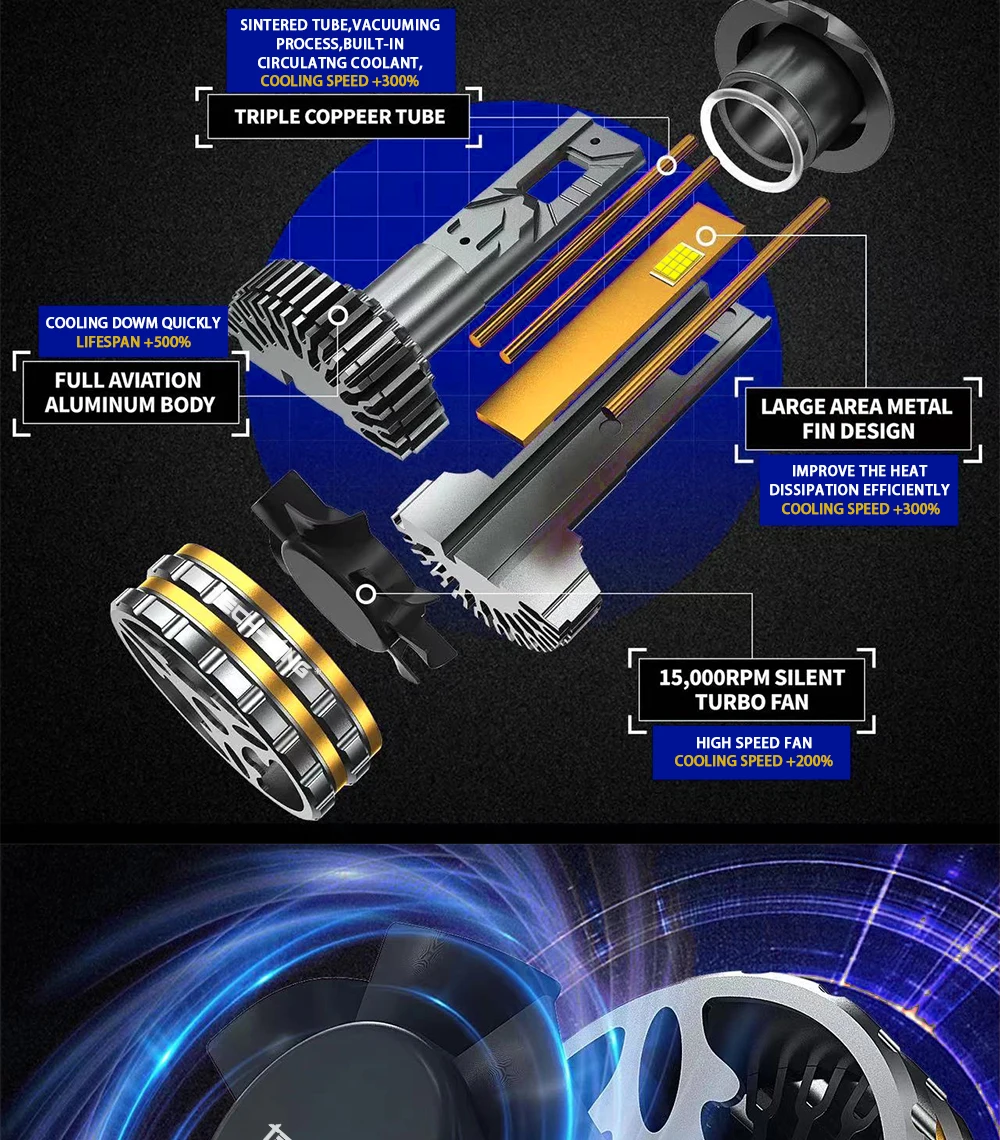 SINTERED TUBE,VACUUMING PROCESS,BUILT-IN CIRCULATNG COOLANT, COOLING SPEED +300%

TRIPLE COPPEER TUBE

COOLING DOWM QUICKLY
LIFESPAN +500%

FULL AVIATION ALUMINUM BODY

LARGE AREA METAL FIN DESIGN

IMPROVE THE HEAT DISSIPATION EFFICIENTLY
COOLING SPEED +300%

15,000RPM SILENT TURBO FAN

HIGH SPEED FAN
COOLING SPEED +200%