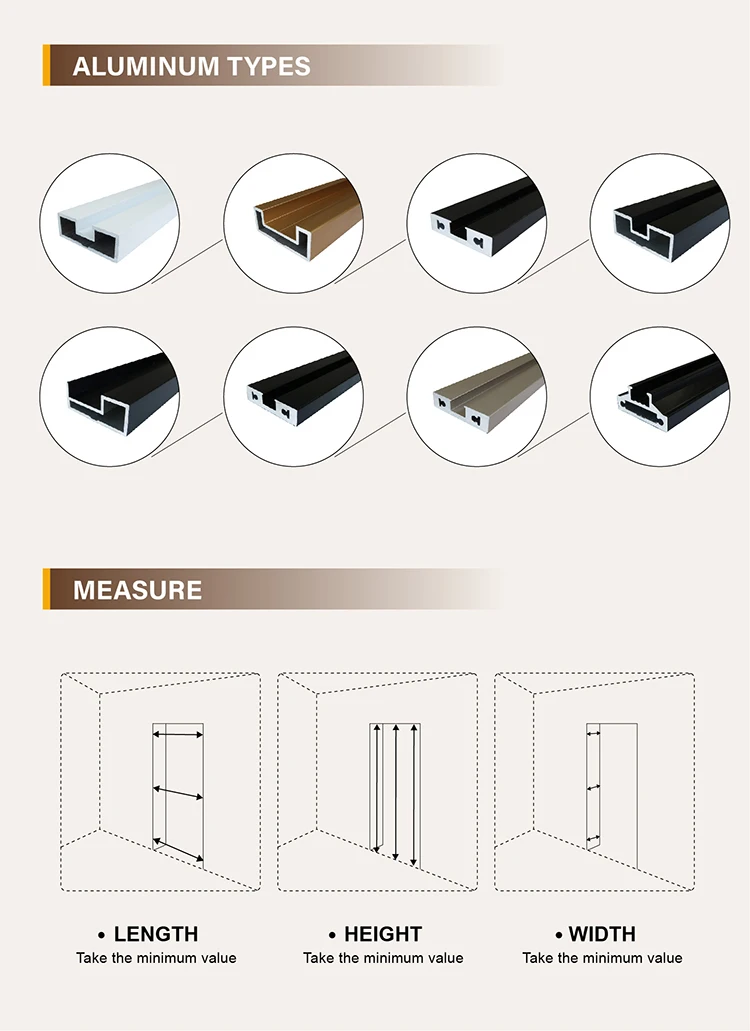 ALUMINUM TYPES

MEASURE

• LENGTH
Take the minimum value

• HEIGHT
Take the minimum value

• WIDTH
Take the minimum value