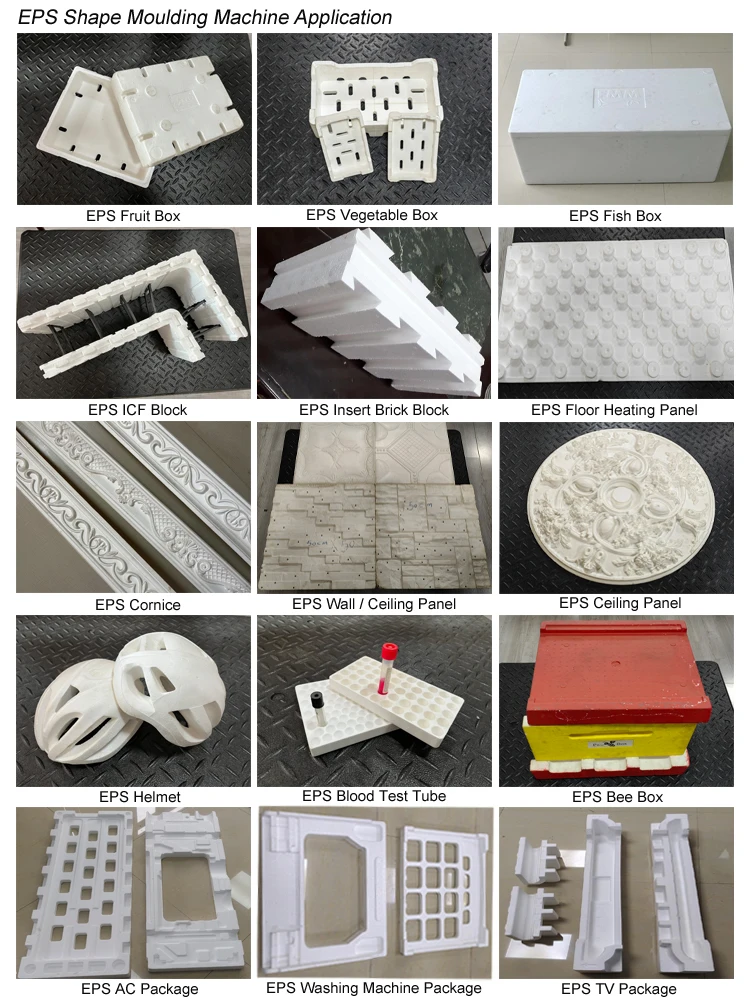 EPS Shape Moulding Machine Application

EPS Fruit Box

EPS Vegetable Box

EPS Fish Box

EPS ICF Block

EPS Insert Brick Block

EPS Floor Heating Panel

EPS Cornice

EPS Wall / Ceiling Panel

EPS Ceiling Panel

EPS Helmet

EPS Blood Test Tube

EPS Bee Box

EPS AC Package

EPS Washing Machine Package

EPS TV Package