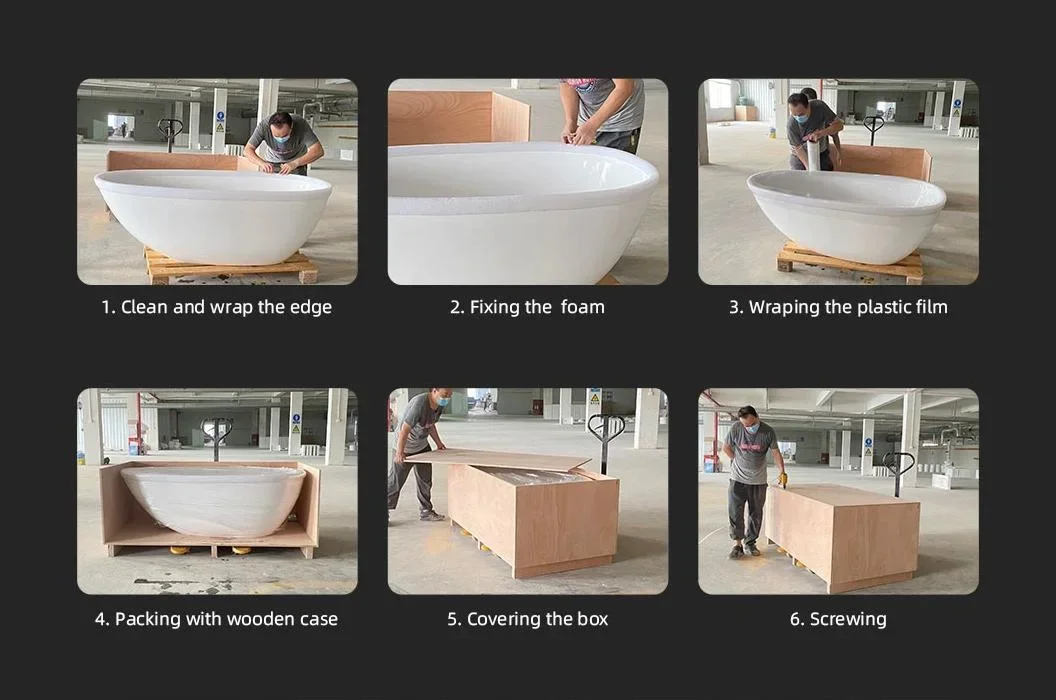 1. Clean and wrap the edge

2. Fixing the foam

3. Wraping the plastic film

4. Packing with wooden case

5. Covering the box

6. Screwing