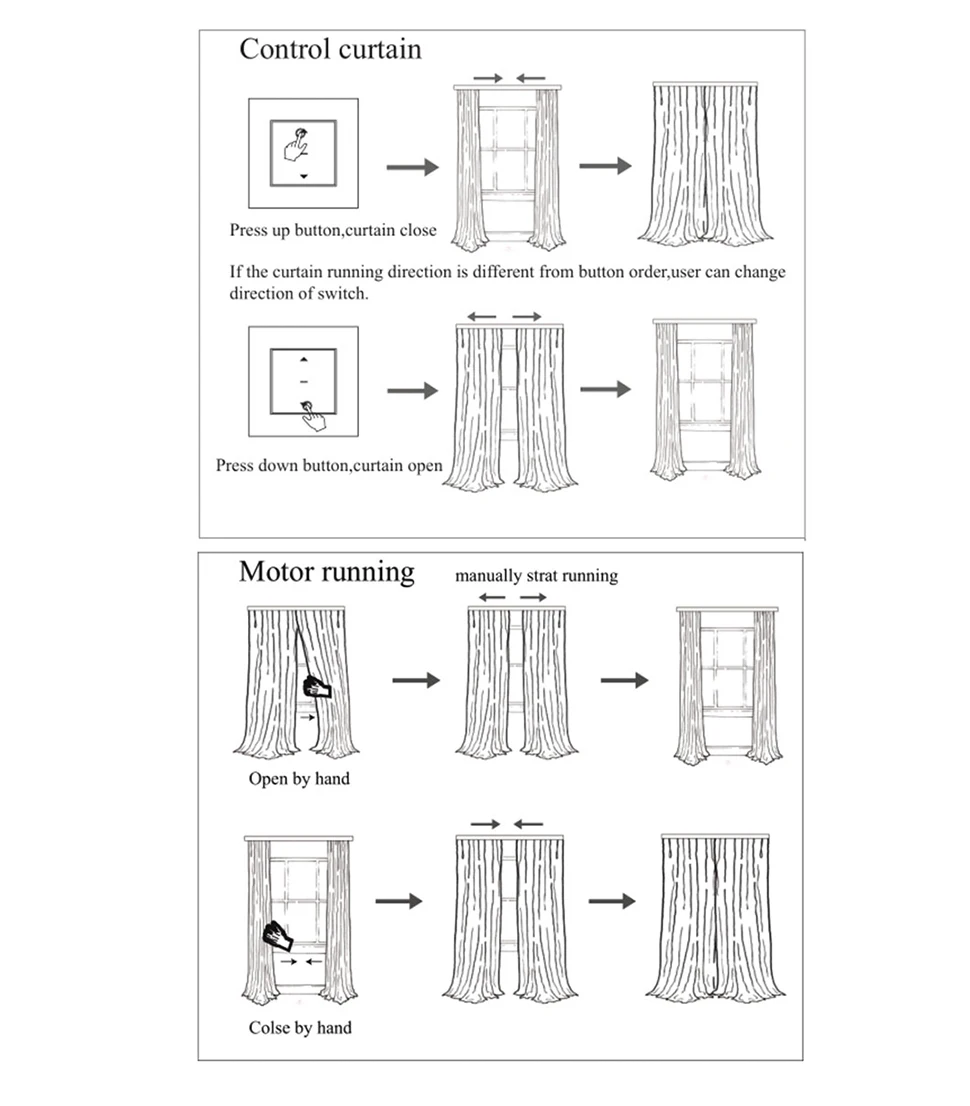 Control curtain

Press up button,curtain close

If the curtain running direction is different from button order,user can change direction of switch.

Press down button,curtain open

Motor running

manually strat running

Open by hand

Colse by hand