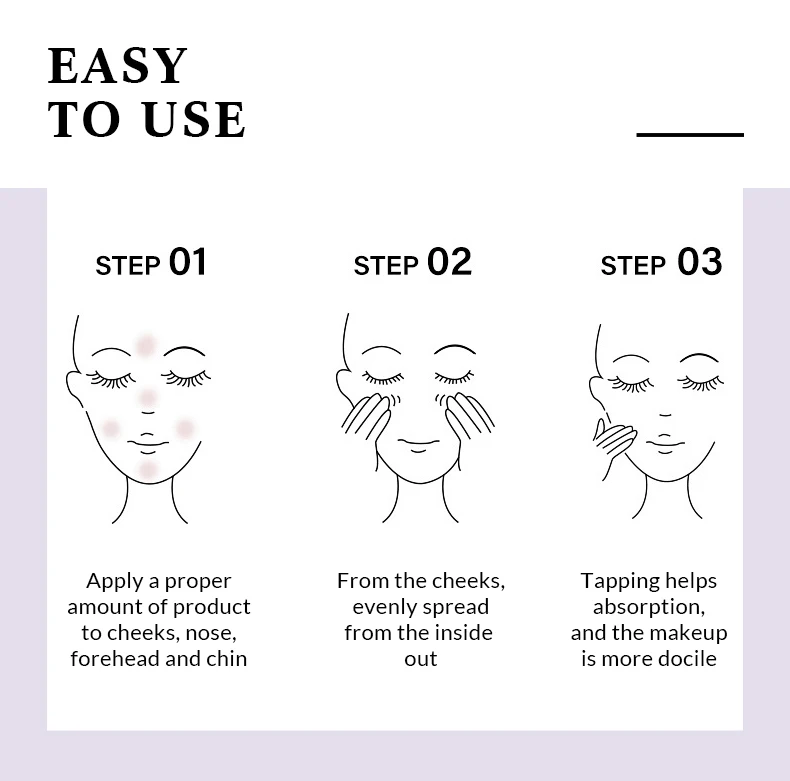 EASY
TO USE

STEP 01

Apply a proper amount of product to cheeks, nose, forehead and chin

STEP 02

From the cheeks, evenly spread from the inside out

STEP 03

Tapping helps absorption, and the makeup is more docile