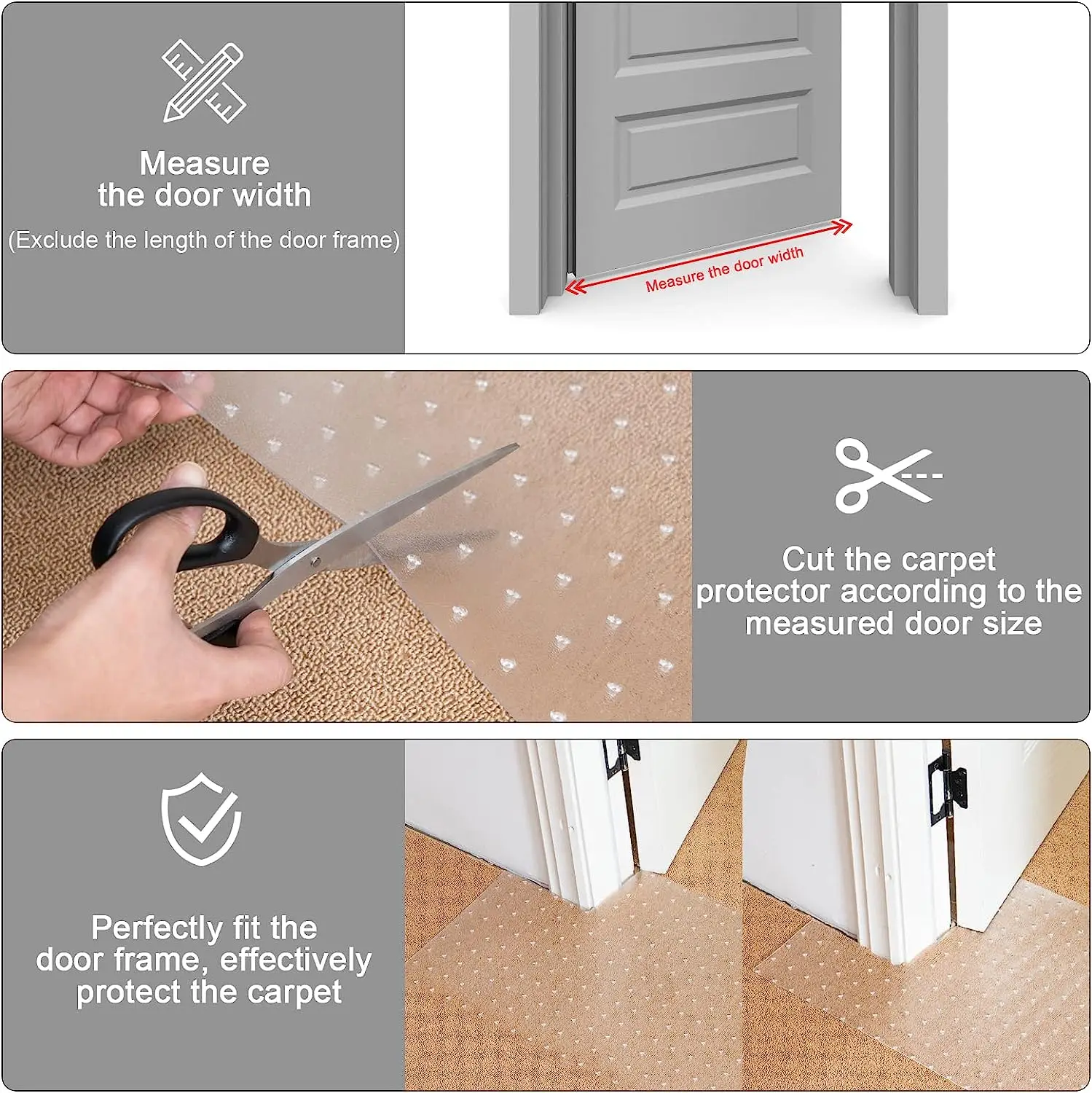 Measure the door width

(Exclude the length of the door frame)

Measure the door width

Cut the carpet protector according to the measured door size

Perfectly fit the door frame, effectively protect the carpet