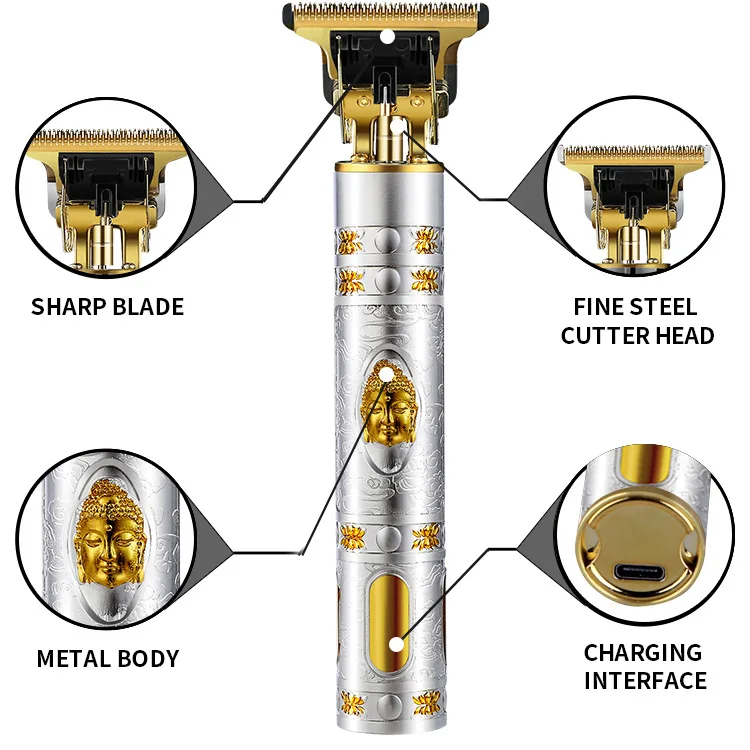 SHARP BLADE

FINE STEEL
CUTTER HEAD

METAL BODY

CHARGING
INTERFACE