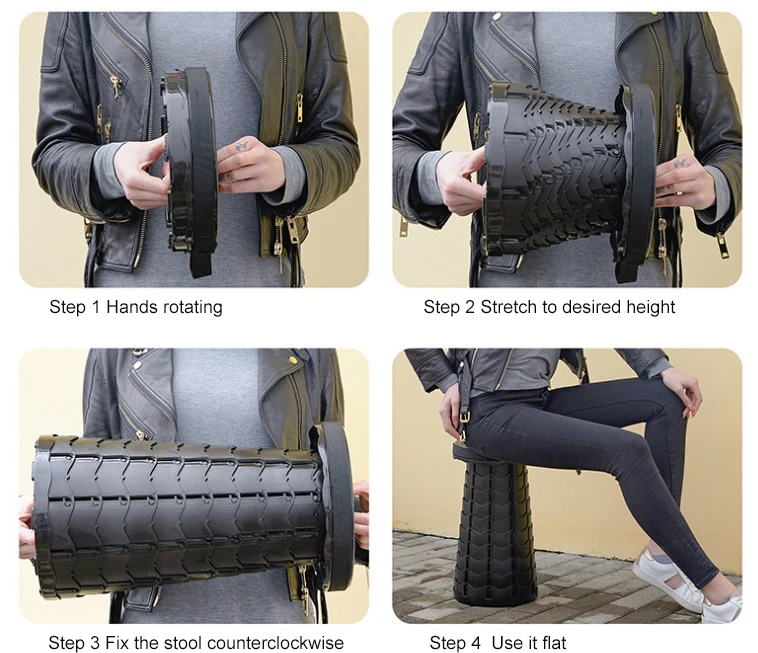 Step 1 Hands rotating

Step 2 Stretch to desired height

Step 3 Fix the stool counterclockwise

Step 4  Use it flat