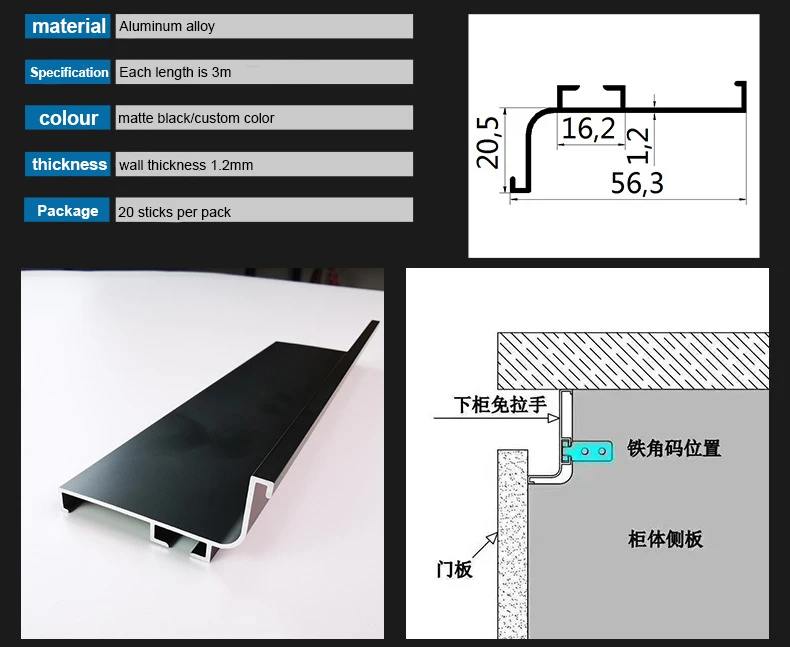 | material | Aluminum alloy |
|---|---|
| Specification | Each length is 3m |
| colour | matte black/custom color |
| thickness | wall thickness 1.2mm |
| Package | 20 sticks per pack |

20,5
16,2
1,2
56,3

下柜免拉手
铁角码位置
柜体侧板
门板