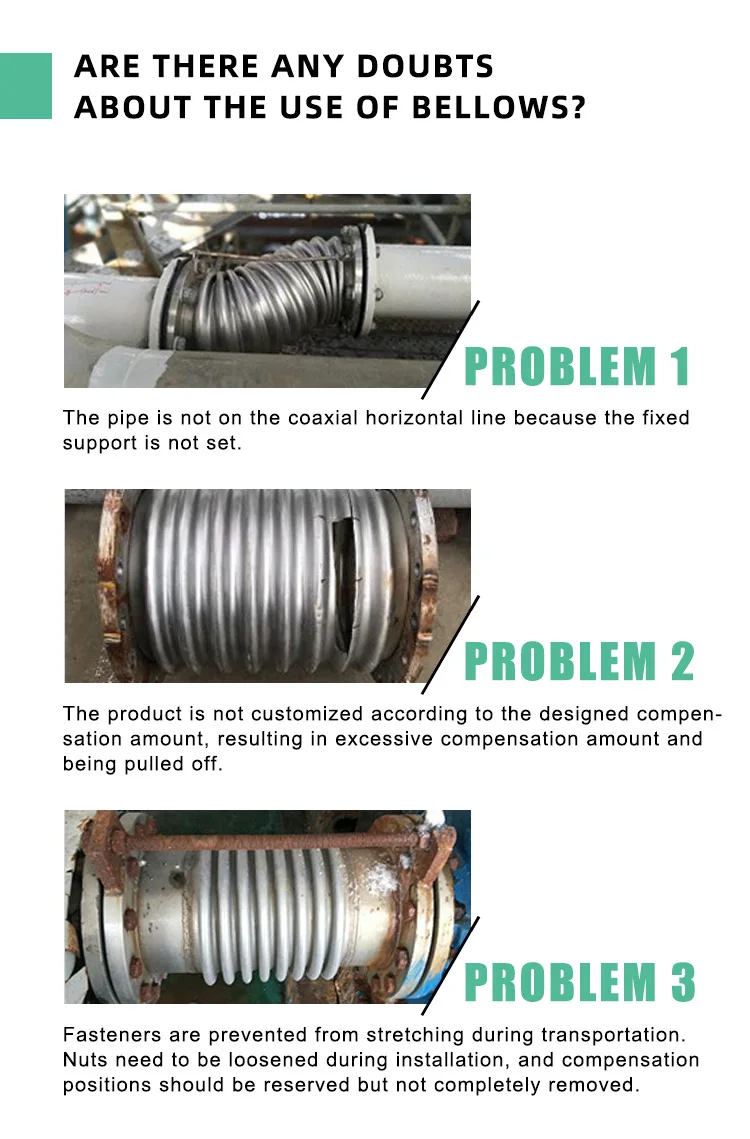 ARE THERE ANY DOUBTS ABOUT THE USE OF BELLOWS?

PROBLEM 1

The pipe is not on the coaxial horizontal line because the fixed support is not set.

PROBLEM 2

The product is not customized according to the designed compensation amount, resulting in excessive compensation amount and being pulled off.

PROBLEM 3

Fasteners are prevented from stretching during transportation. Nuts need to be loosened during installation, and compensation positions should be reserved but not completely removed.