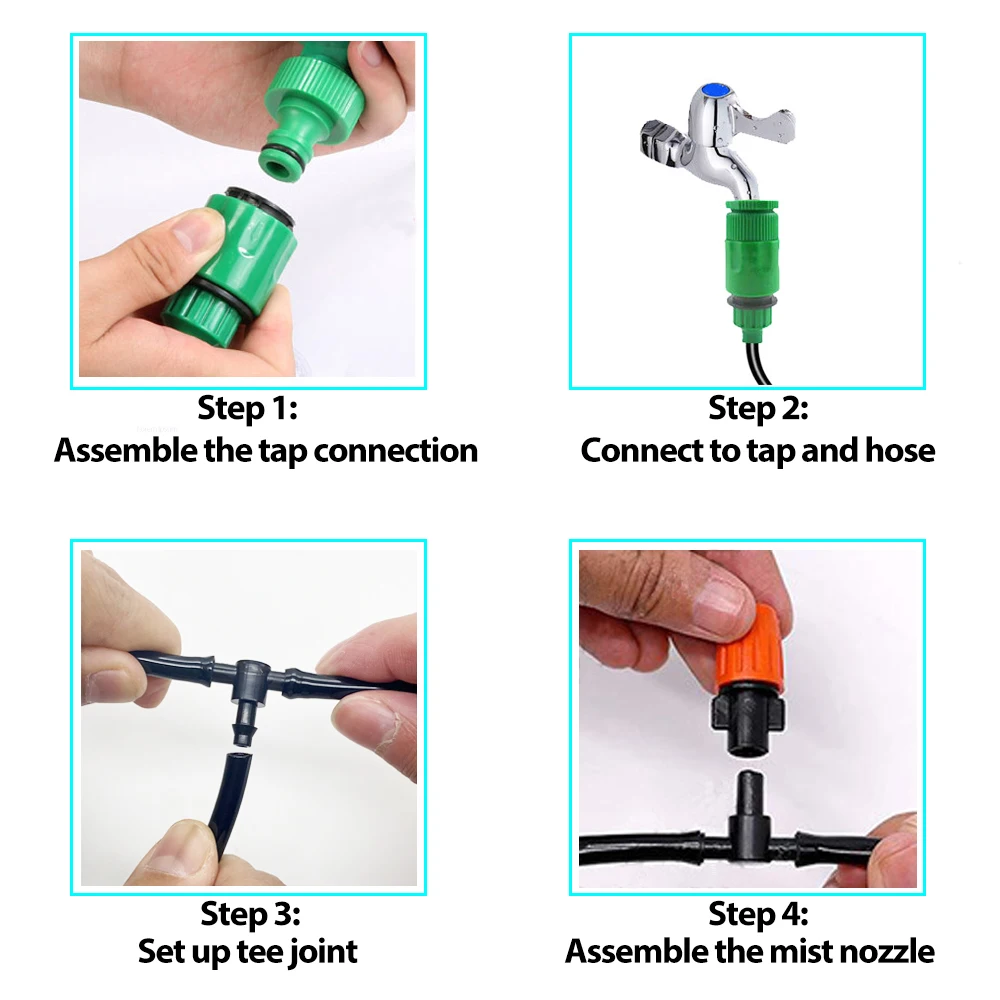 Step 1:
Assemble the tap connection

Step 2:
Connect to tap and hose

Step 3:
Set up tee joint

Step 4:
Assemble the mist nozzle