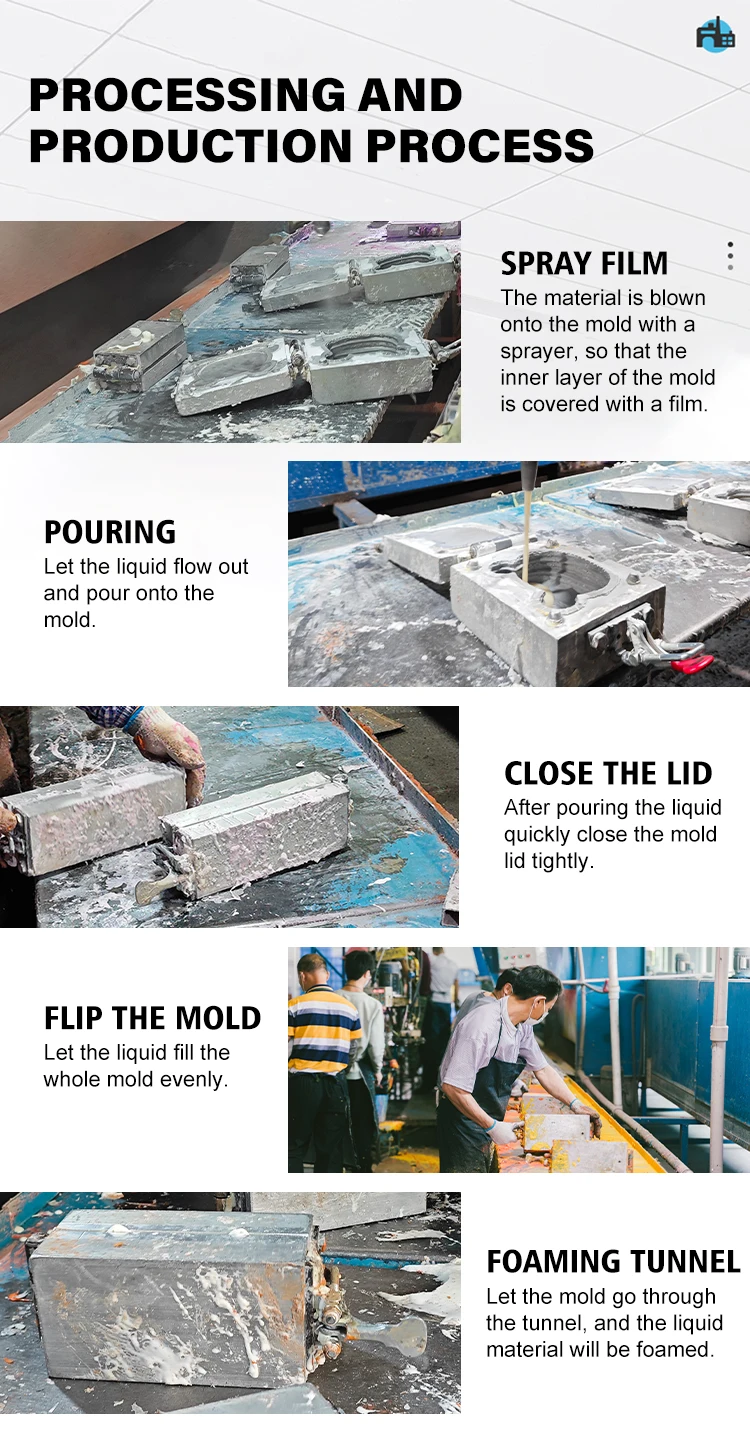 PROCESSING AND PRODUCTION PROCESS

SPRAY FILM
The material is blown onto the mold with a sprayer, so that the inner layer of the mold is covered with a film.

POURING
Let the liquid flow out and pour onto the mold.

CLOSE THE LID
After pouring the liquid quickly close the mold lid tightly.

FLIP THE MOLD
Let the liquid fill the whole mold evenly.

FOAMING TUNNEL
Let the mold go through the tunnel, and the liquid material will be foamed.