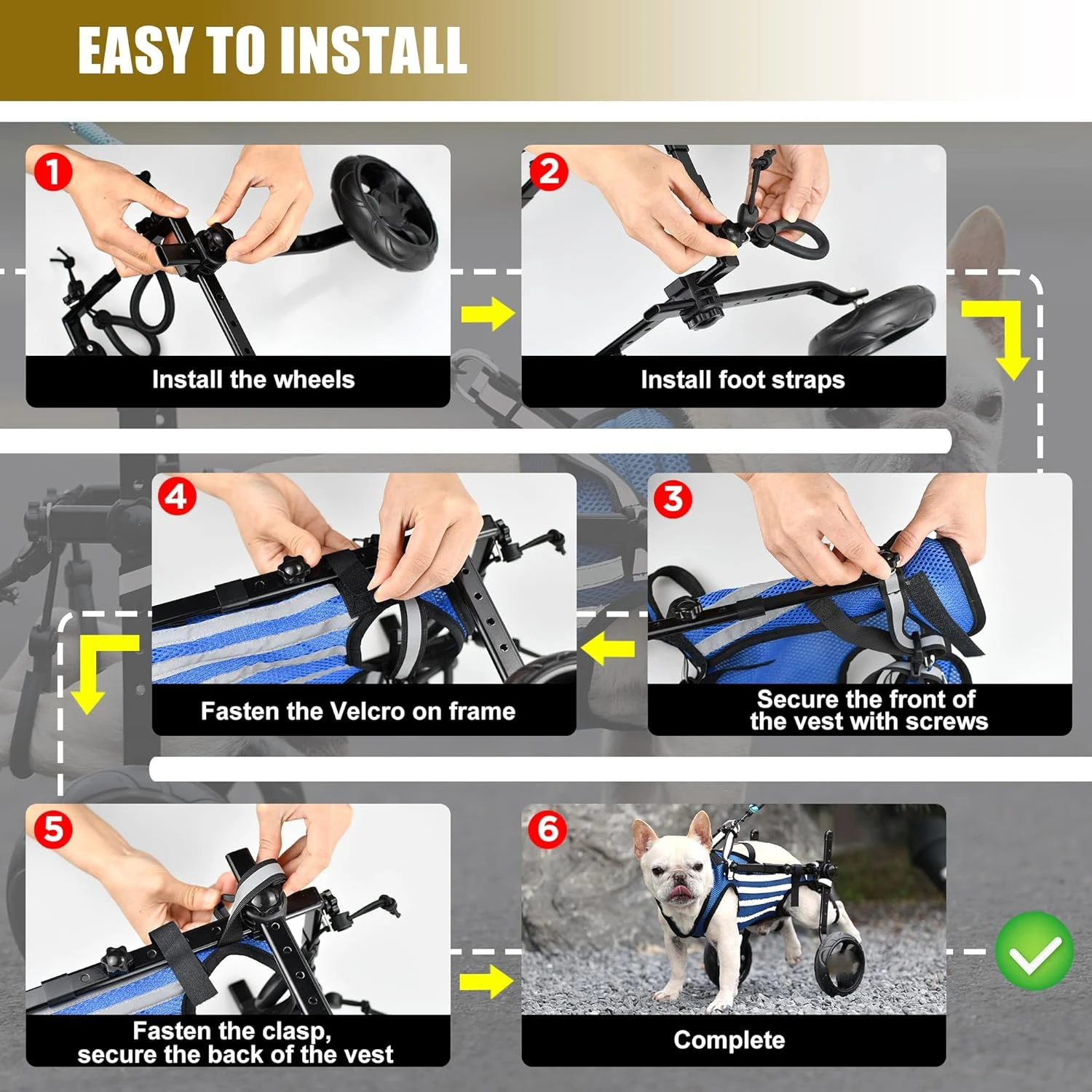 EASY TO INSTALL

1
Install the wheels

2
Install foot straps

3
Secure the front of the vest with screws

4
Fasten the Velcro on frame

5
Fasten the clasp, secure the back of the vest

6
Complete