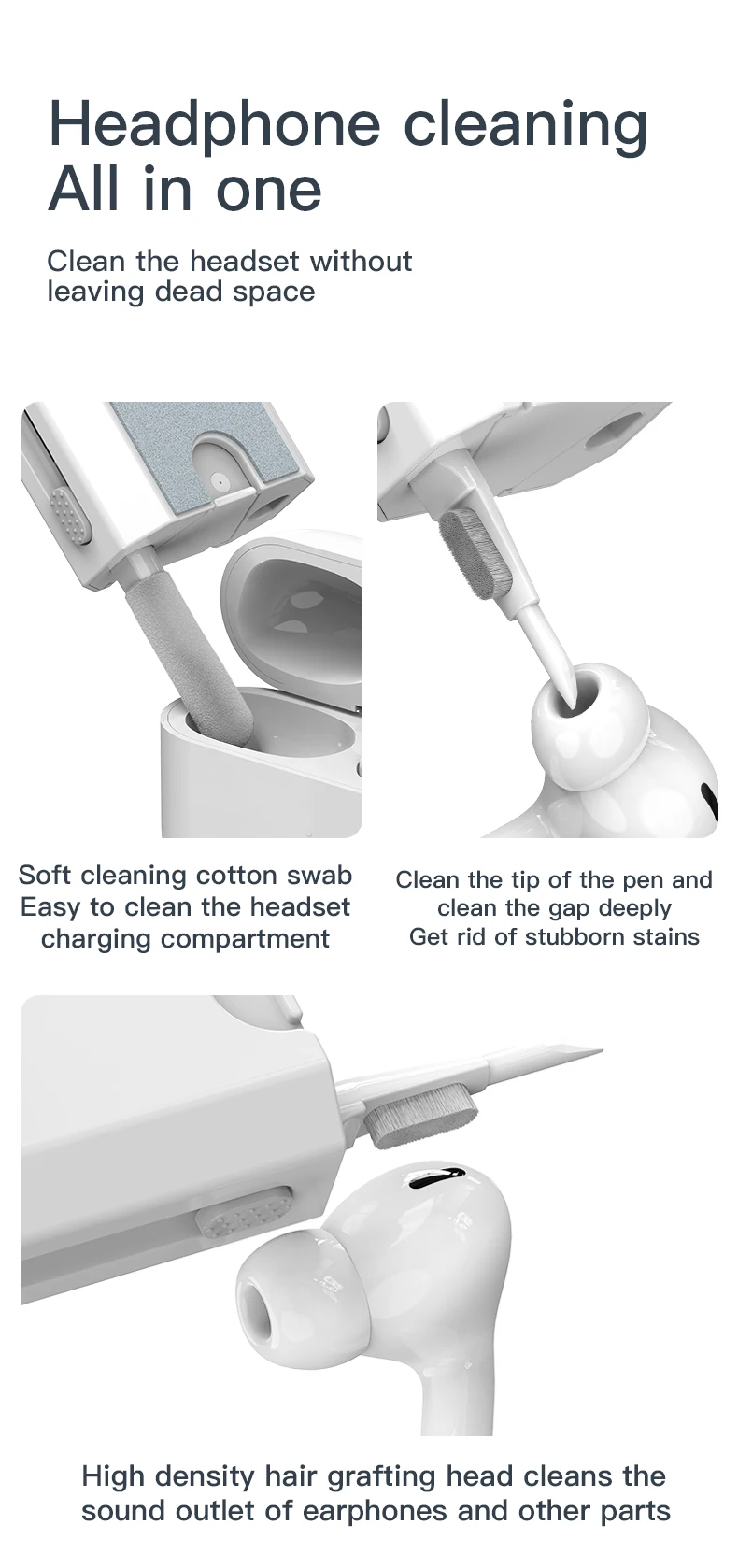 Headphone cleaning
All in one

Clean the headset without leaving dead space

Soft cleaning cotton swab
Easy to clean the headset
charging compartment

Clean the tip of the pen and
clean the gap deeply
Get rid of stubborn stains

High density hair grafting head cleans the
sound outlet of earphones and other parts