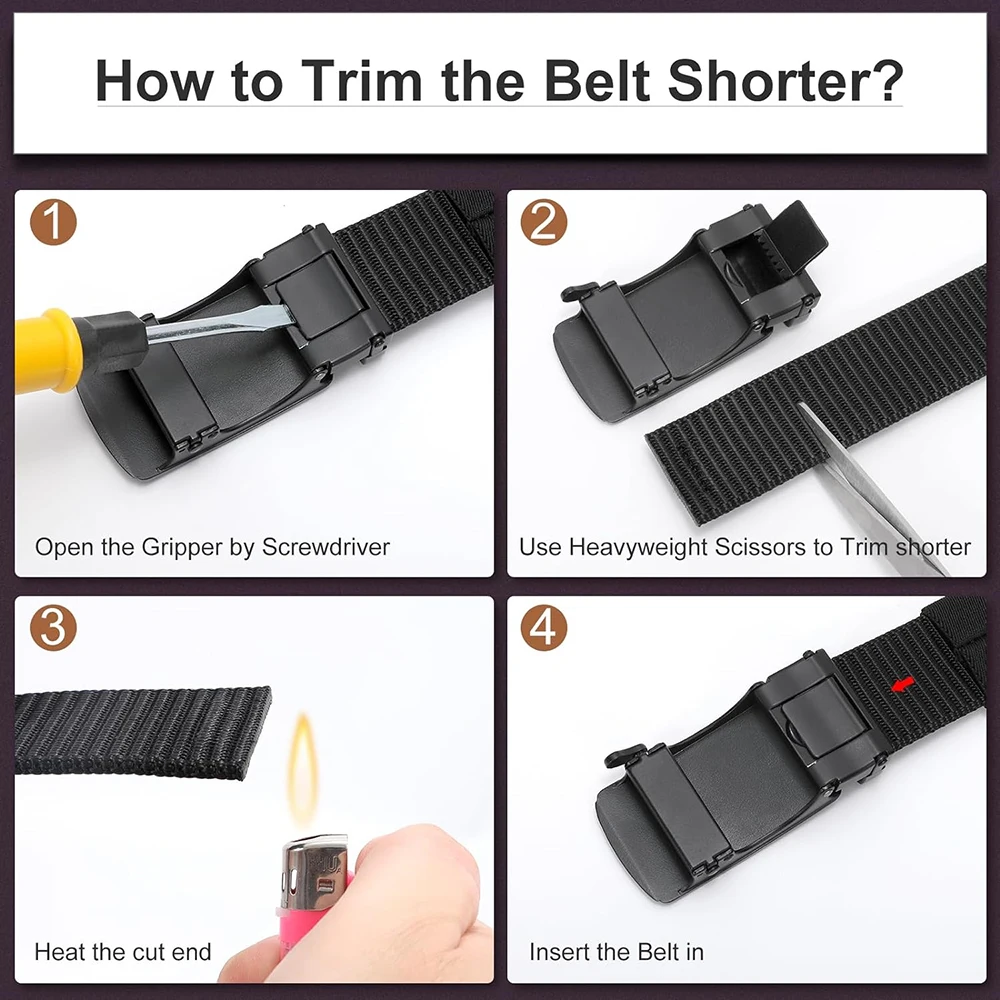 How to Trim the Belt Shorter?

1

Open the Gripper by Screwdriver

2

Use Heavyweight Scissors to Trim shorter

3

Heat the cut end

4

Insert the Belt in