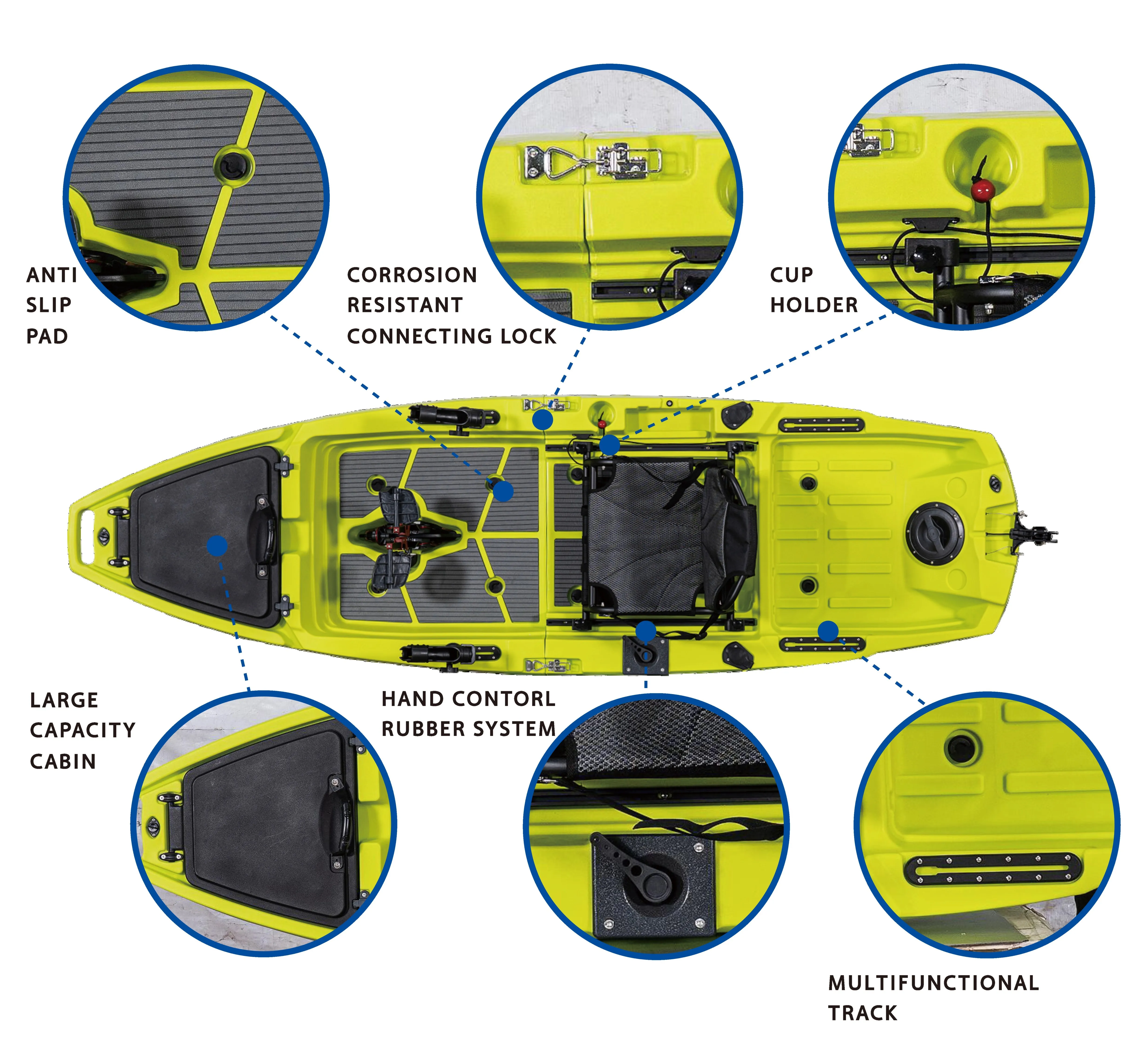 ANTI
SLIP
PAD

CORROSION
RESISTANT
CONNECTING LOCK

CUP
HOLDER

LARGE
CAPACITY
CABIN

HAND CONTORL
RUBBER SYSTEM

MULTIFUNCTIONAL
TRACK