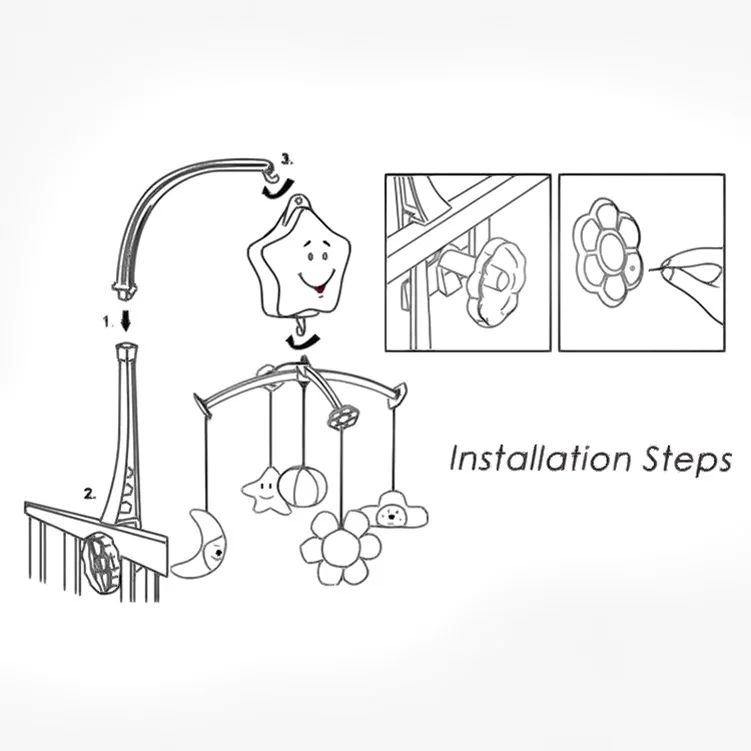 3.

1.

2.

Installation Steps