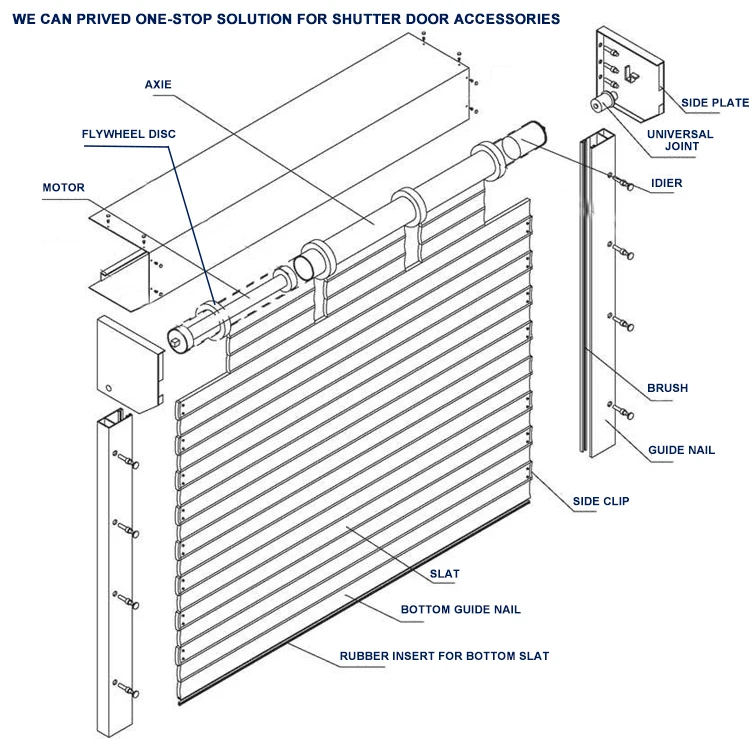 WE CAN PRIVED ONE-STOP SOLUTION FOR SHUTTER DOOR ACCESSORIES

AXIE

FLYWHEEL DISC

MOTOR

SIDE PLATE

UNIVERSAL JOINT

IDIER

BRUSH

GUIDE NAIL

SIDE CLIP

SLAT

BOTTOM GUIDE NAIL

RUBBER INSERT FOR BOTTOM SLAT