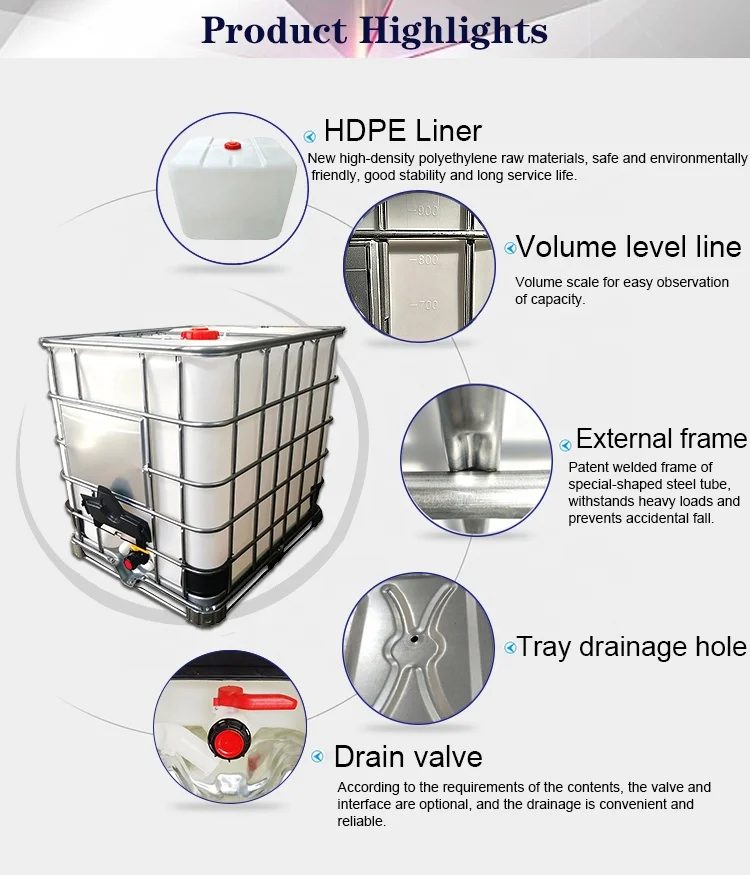 Product Highlights

HDPE Liner

New high-density polyethylene raw materials, safe and environmentally friendly, good stability and long service life.

900
800
700

Volume level line

Volume scale for easy observation of capacity.

External frame

Patent welded frame of special-shaped steel tube, withstands heavy loads and prevents accidental fall.

Tray drainage hole

Drain valve

According to the requirements of the contents, the valve and interface are optional, and the drainage is convenient and reliable.