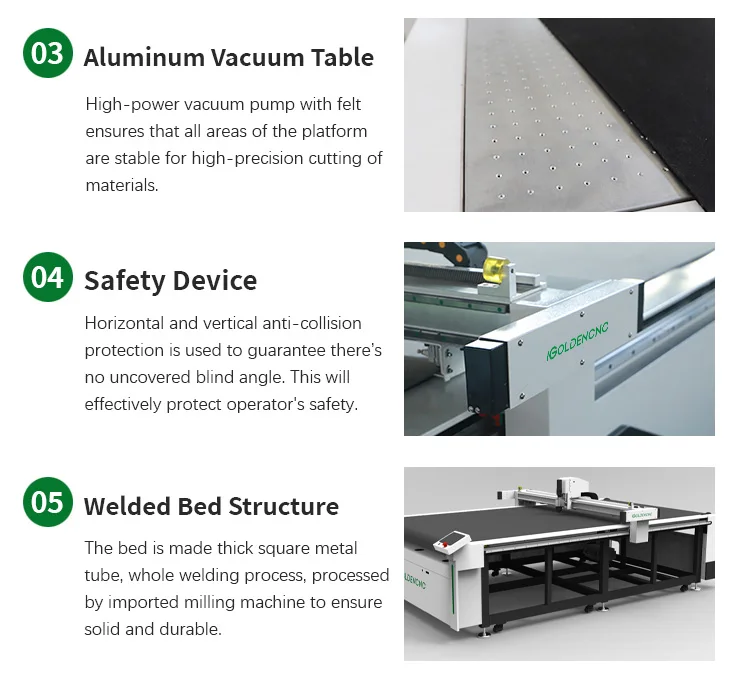 03 Aluminum Vacuum Table

High-power vacuum pump with felt ensures that all areas of the platform are stable for high-precision cutting of materials.

04 Safety Device

Horizontal and vertical anti-collision protection is used to guarantee there's no uncovered blind angle. This will effectively protect operator's safety.

IGOLDENCNC

05 Welded Bed Structure

The bed is made thick square metal tube, whole welding process, processed by imported milling machine to ensure solid and durable.

IGOLDENCNC

LDENCNC