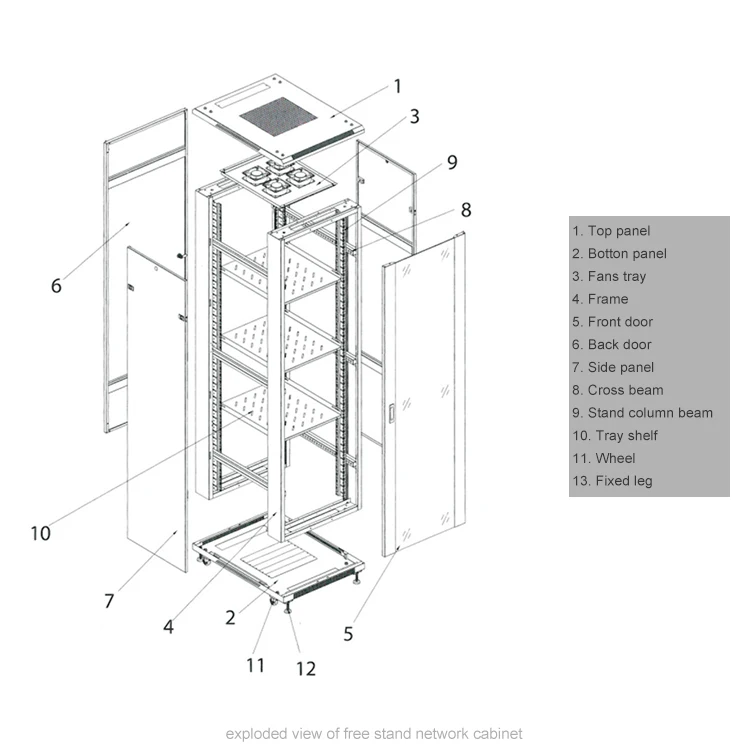 1
3
9
8
6
10
7
4
2
11
12
5

1. Top panel
2. Botton panel
3. Fans tray
4. Frame
5. Front door
6. Back door
7. Side panel
8. Cross beam
9. Stand column beam
10. Tray shelf
11. Wheel
13. Fixed leg

exploded view of free stand network cabinet