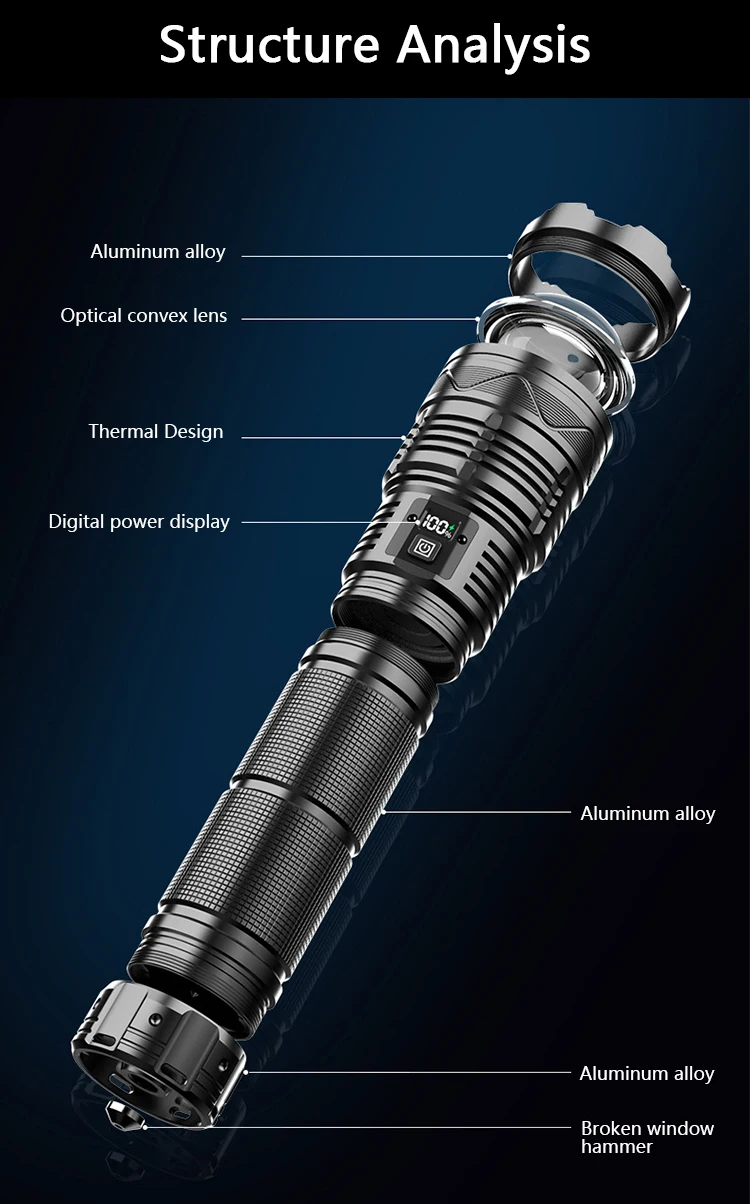 Structure Analysis

Aluminum alloy

Optical convex lens

Thermal Design

Digital power display

100%

Aluminum alloy

Aluminum alloy

Broken window hammer