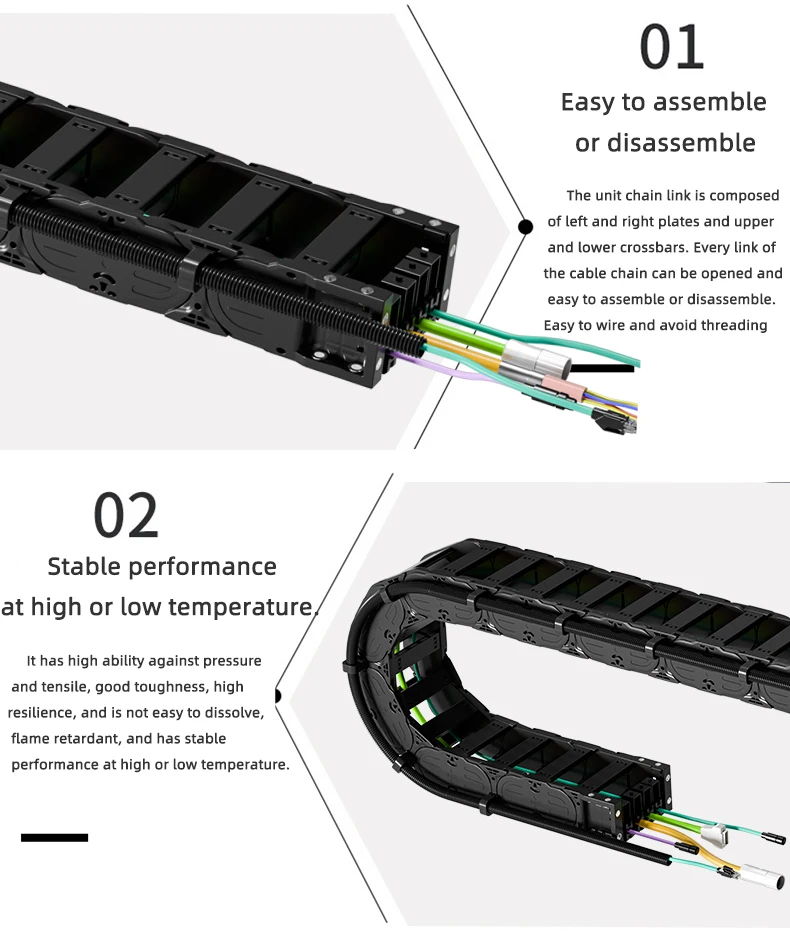 01

Easy to assemble or disassemble

The unit chain link is composed of left and right plates and upper and lower crossbars. Every link of the cable chain can be opened and easy to assemble or disassemble. Easy to wire and avoid threading

02

Stable performance at high or low temperature.

It has high ability against pressure and tensile, good toughness, high resilience, and is not easy to dissolve, flame retardant, and has stable performance at high or low temperature.