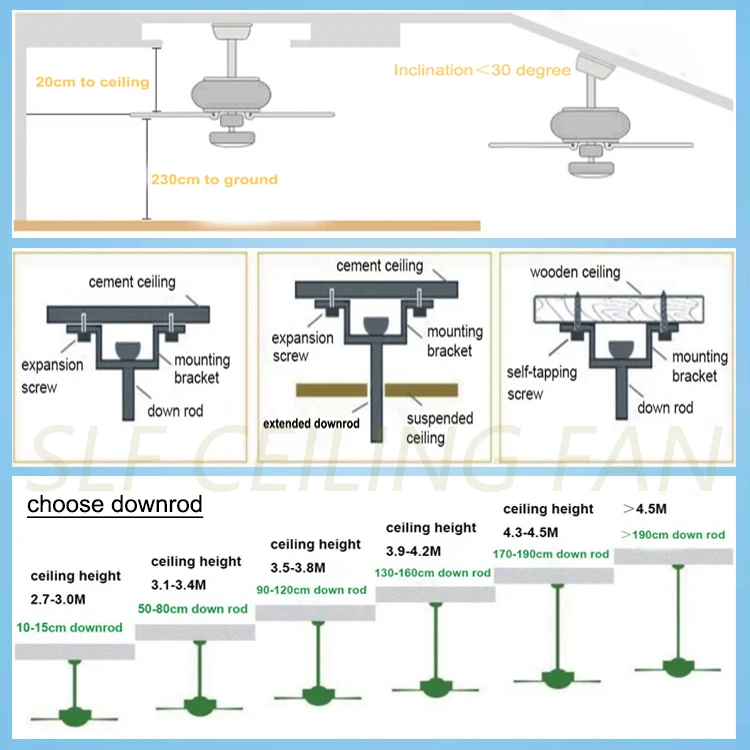 20cm to ceiling

230cm to ground

Inclination＜30 degree

cement ceiling

expansion screw

mounting bracket

down rod

cement ceiling

expansion screw

mounting bracket

extended downrod

suspended ceiling

wooden ceiling

self-tapping screw

mounting bracket

down rod

SLF CEILING FAN

choose downrod

ceiling height 2.7-3.0M

10-15cm downrod

ceiling height 3.1-3.4M

50-80cm down rod

ceiling height 3.5-3.8M

90-120cm down rod

ceiling height 3.9-4.2M

130-160cm down rod

ceiling height 4.3-4.5M

170-190cm down rod

＞4.5M

＞190cm down rod