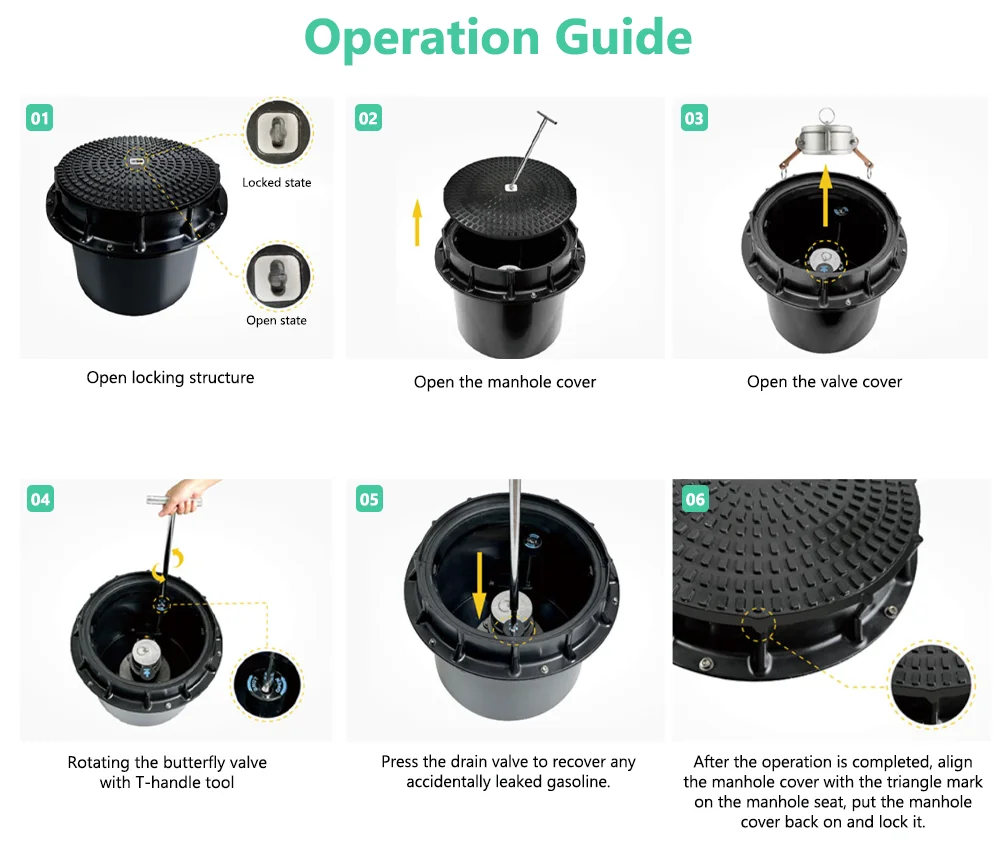 Operation Guide

01

Locked state

Open state

Open locking structure

02

Open the manhole cover

03

Open the valve cover

04

Rotating the butterfly valve with T-handle tool

05

Press the drain valve to recover any accidentally leaked gasoline.

06

After the operation is completed, align the manhole cover with the triangle mark on the manhole seat, put the manhole cover back on and lock it.