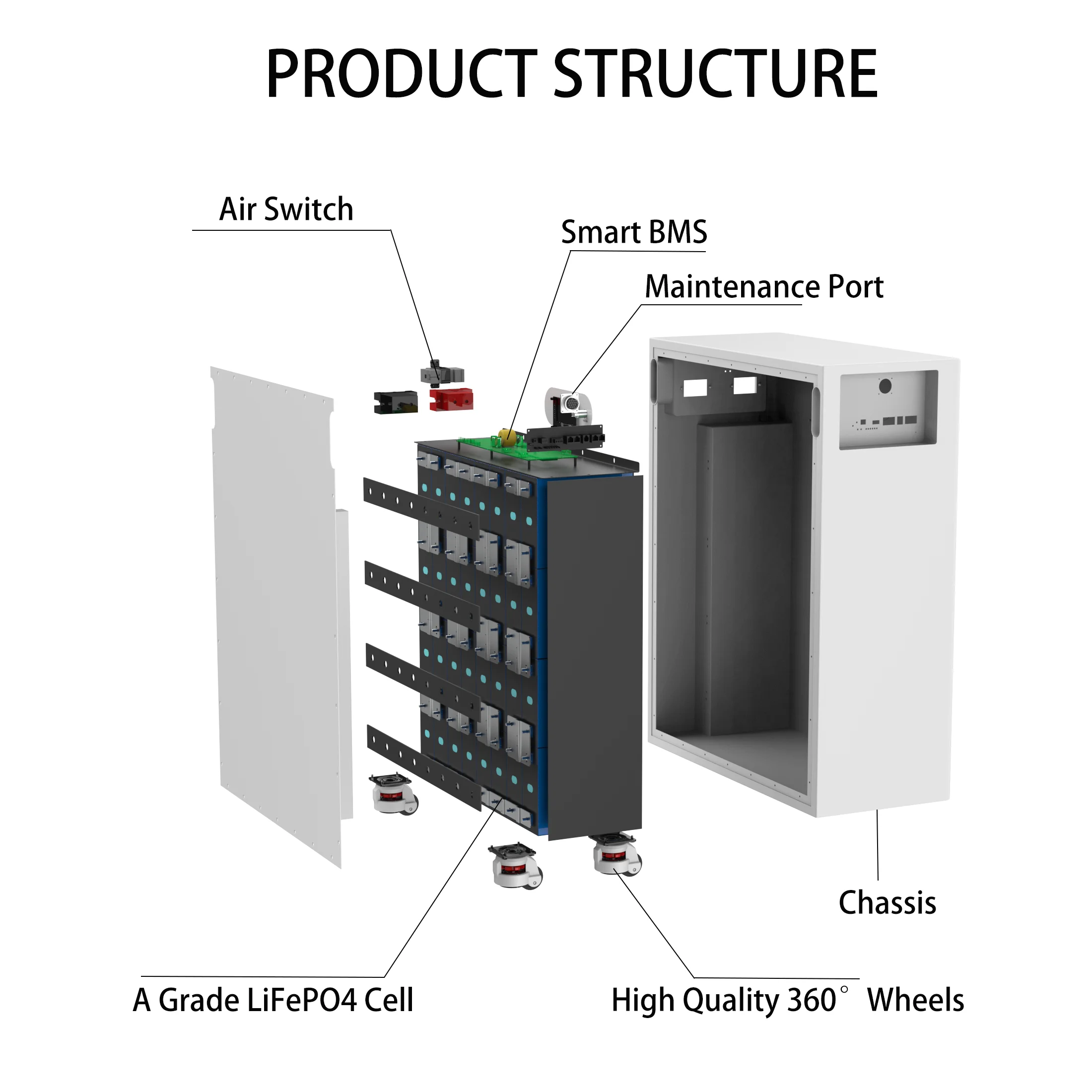 PRODUCT STRUCTURE

Air Switch

Smart BMS

Maintenance Port

Chassis

A Grade LiFePO4 Cell

High Quality 360° Wheels