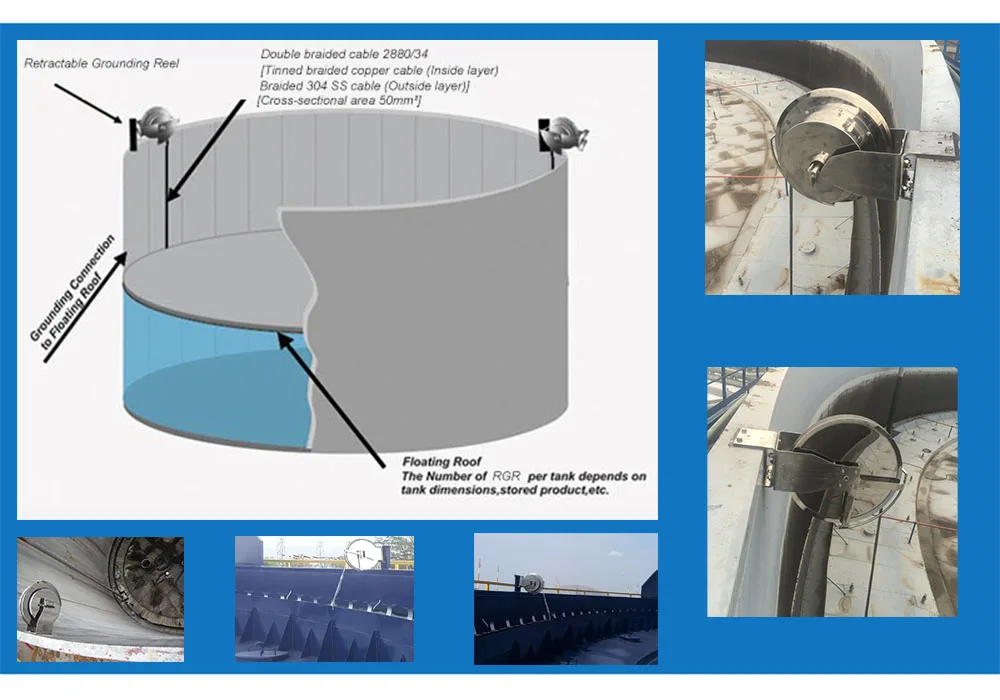 Retractable Grounding Reel

Double braided cable 2880/34
[Tinned braided copper cable (Inside layer)
Braided 304 SS cable (Outside layer)]
[Cross-sectional area 50mm²]

Grounding Connection to Floating Roof

Floating Roof
The Number of RGR per tank depends on tank dimensions,stored product,etc.