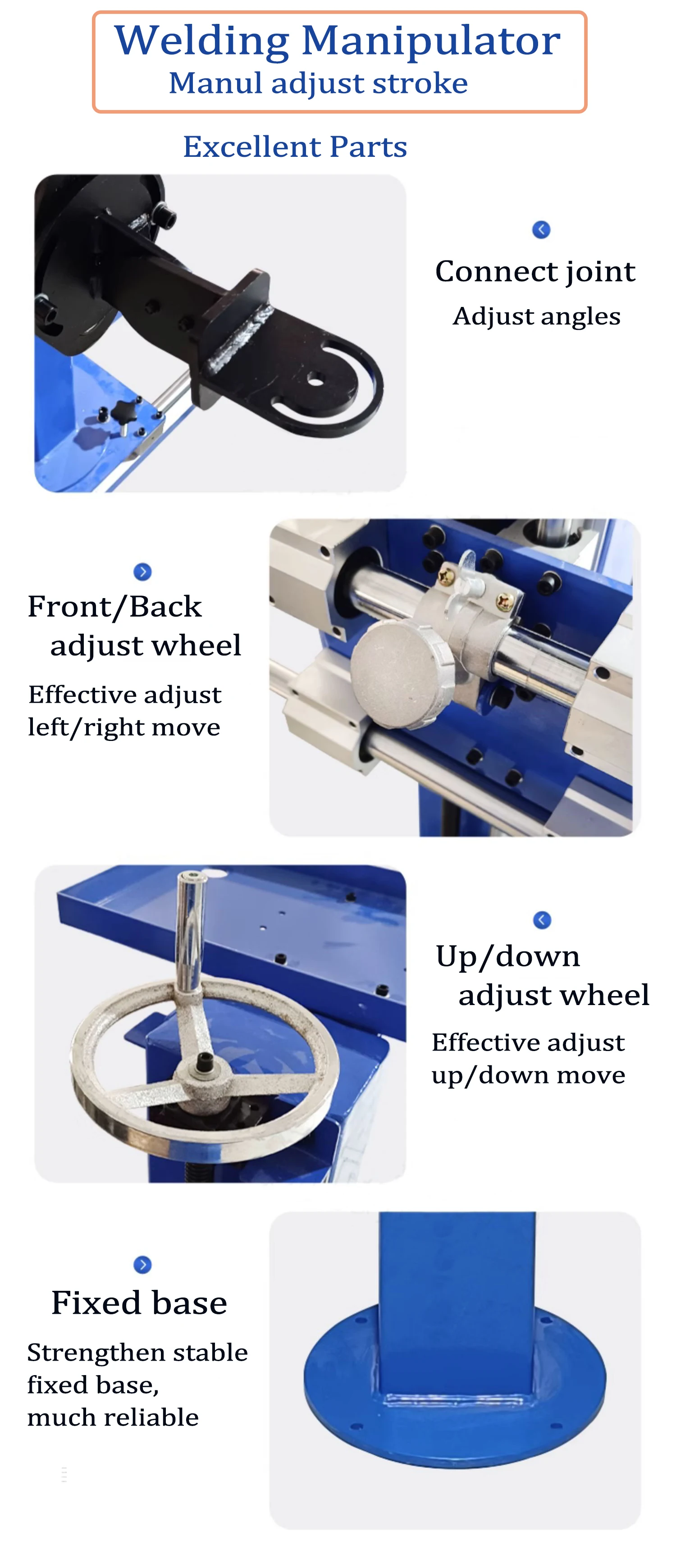 Welding Manipulator
Manul adjust stroke

Excellent Parts

Connect joint
Adjust angles

Front/Back adjust wheel
Effective adjust left/right move

Up/down adjust wheel
Effective adjust up/down move

Fixed base
Strengthen stable fixed base, much reliable