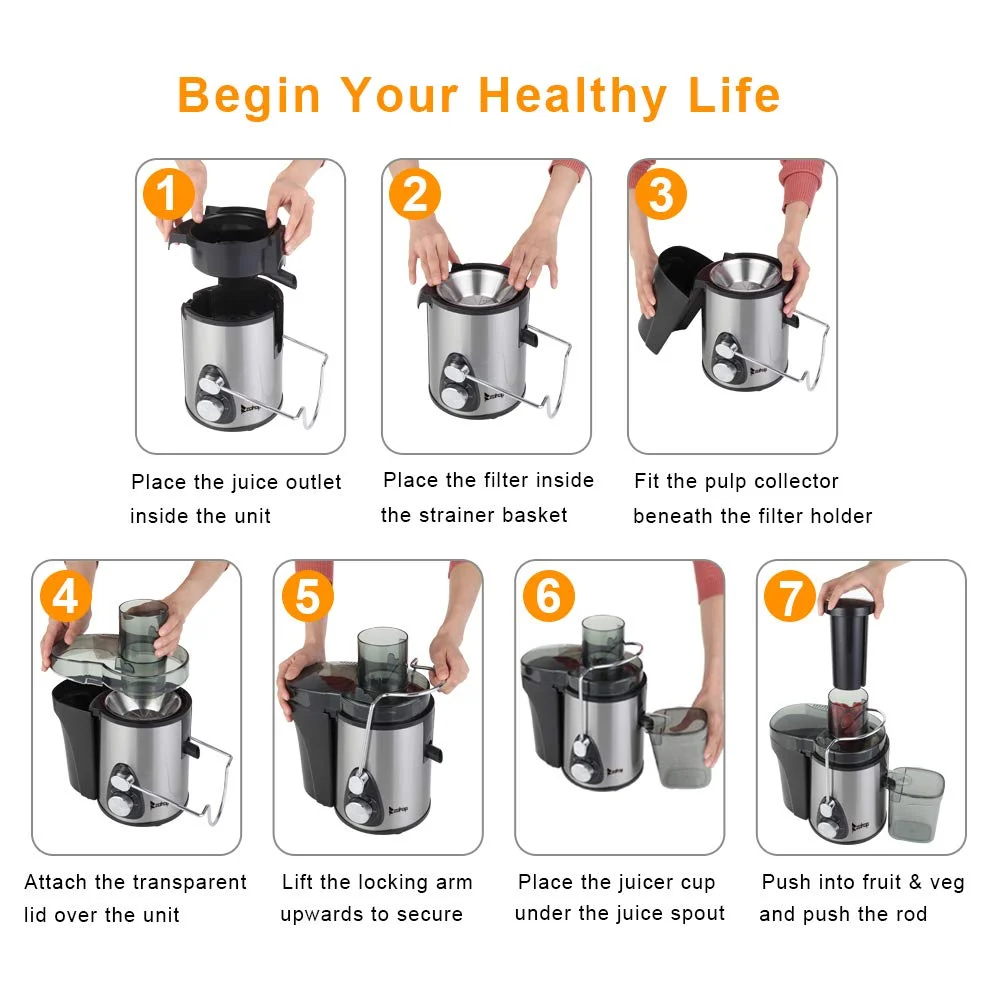 Begin Your Healthy Life

1
Place the juice outlet inside the unit

2
Place the filter inside the strainer basket

3
Fit the pulp collector beneath the filter holder

4
Attach the transparent lid over the unit

5
Lift the locking arm upwards to secure

6
Place the juicer cup under the juice spout

7
Push into fruit & veg and push the rod