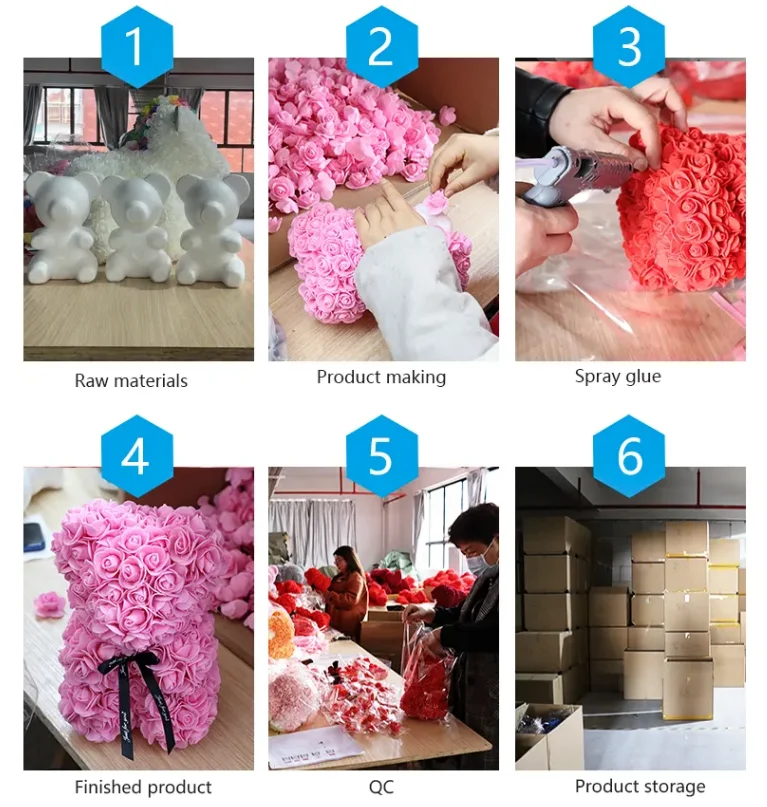 1

Raw materials

2

Product making

3

Spray glue

4

Finished product

5

QC

6

Product storage