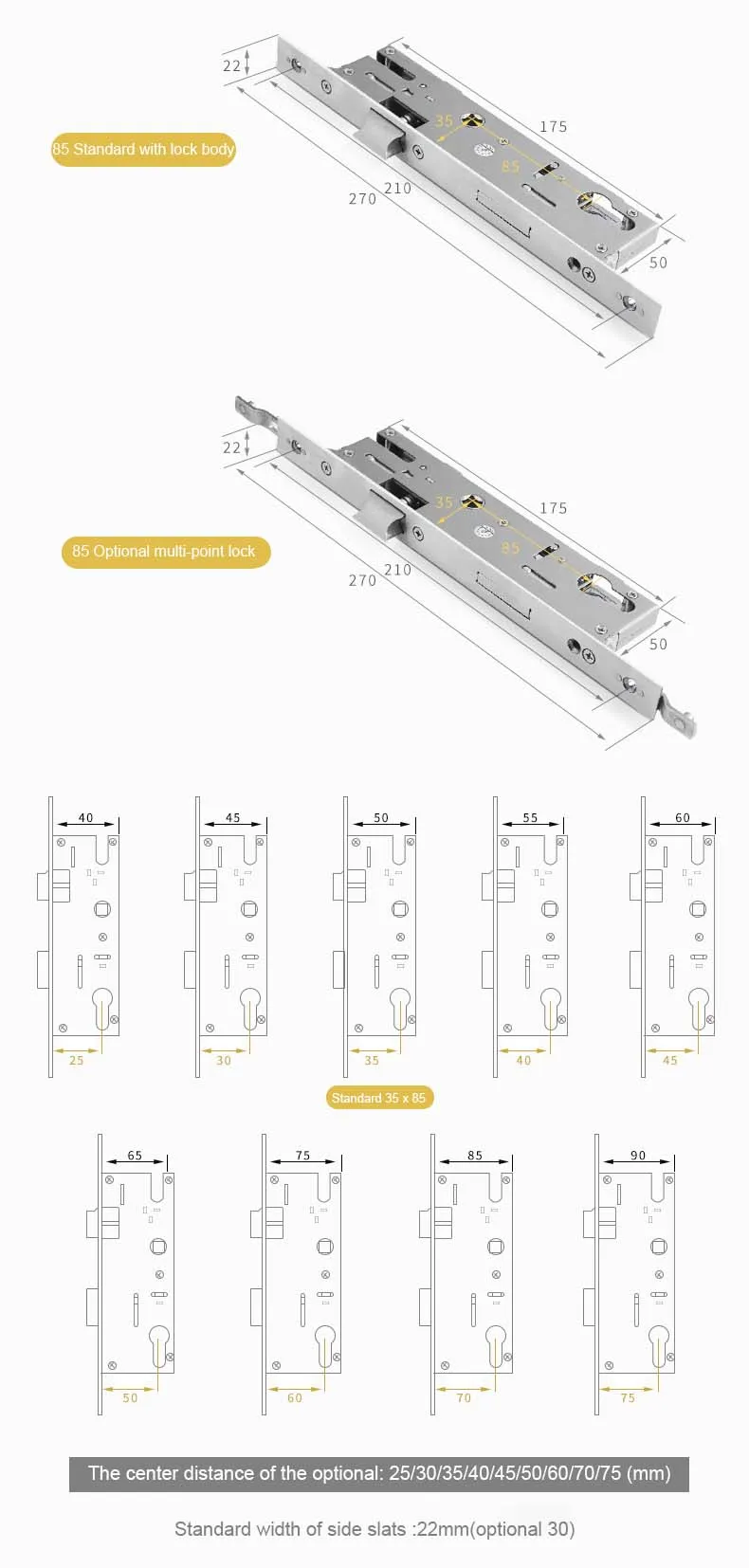 22

85 Standard with lock body

35

175

85

210

270

50

22

85 Optional multi-point lock

35

175

85

210

270

50

40

25

45

30

50

35

55

40

60

45

Standard 35 x 85

65

50

75

60

85

70

90

75

The center distance of the optional: 25/30/35/40/45/50/60/70/75 (mm)

Standard width of side slats :22mm(optional 30)