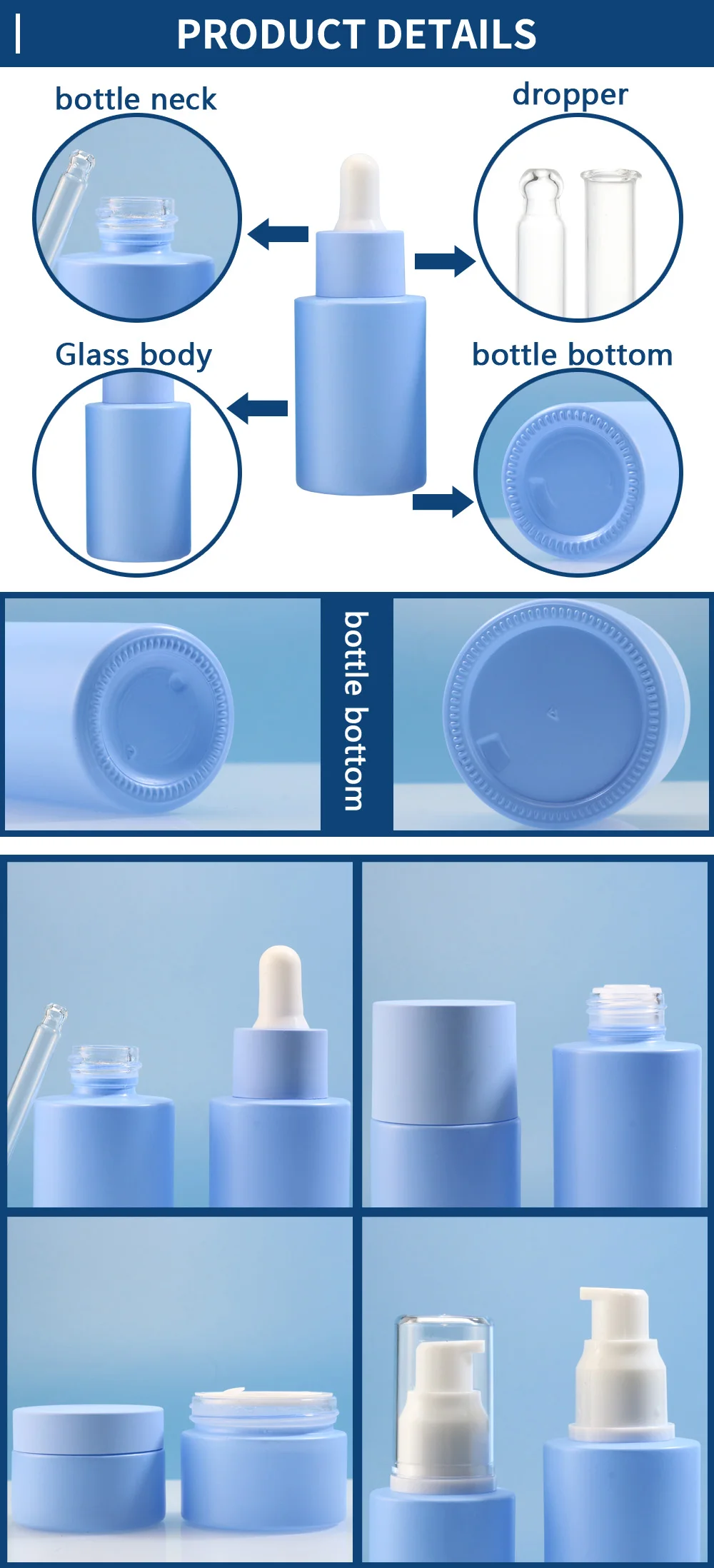 PRODUCT DETAILS

bottle neck

dropper

Glass body

bottle bottom

bottle bottom