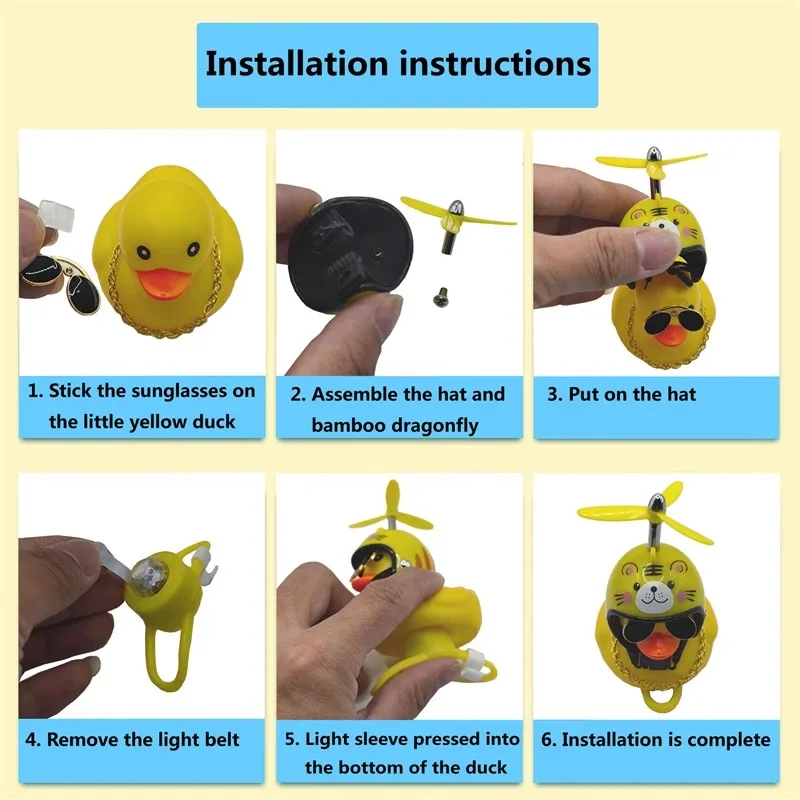 Installation instructions

1. Stick the sunglasses on the little yellow duck

2. Assemble the hat and bamboo dragonfly

3. Put on the hat

4. Remove the light belt

5. Light sleeve pressed into the bottom of the duck

6. Installation is complete