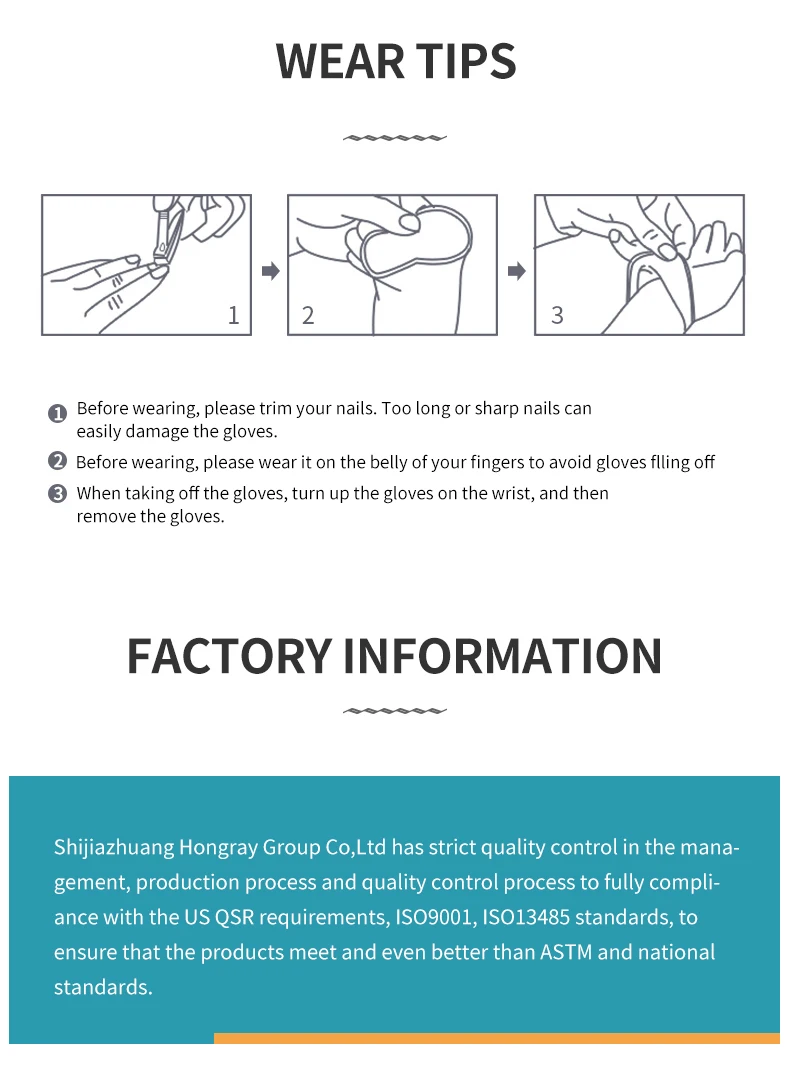 WEAR TIPS

1

2

3

❶ Before wearing, please trim your nails. Too long or sharp nails can easily damage the gloves.

❷ Before wearing, please wear it on the belly of your fingers to avoid gloves flling off

❸ When taking off the gloves, turn up the gloves on the wrist, and then remove the gloves.

FACTORY INFORMATION

Shijiazhuang Hongray Group Co,Ltd has strict quality control in the management, production process and quality control process to fully compliance with the US QSR requirements, ISO9001, ISO13485 standards, to ensure that the products meet and even better than ASTM and national standards.