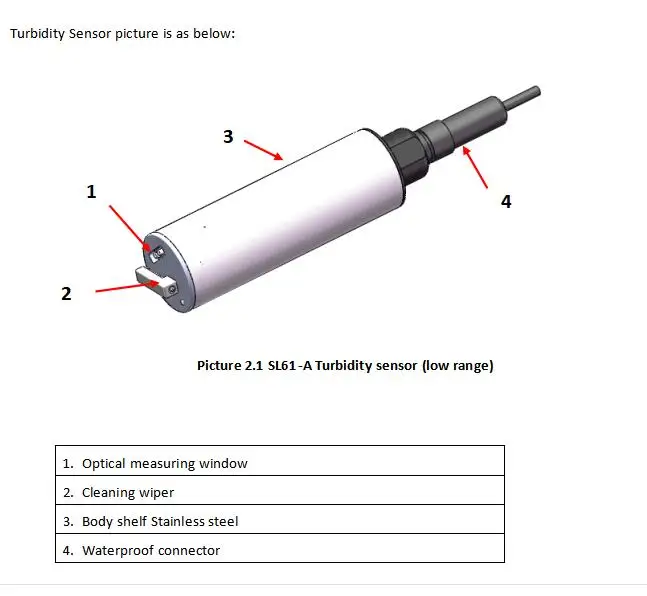 Turbidity Sensor picture is as below:

3

1

4

2

Picture 2.1 SL61-A Turbidity sensor (low range)

| 1. Optical measuring window |
|---|
| 2. Cleaning wiper |
| 3. Body shelf Stainless steel |
| 4. Waterproof connector |