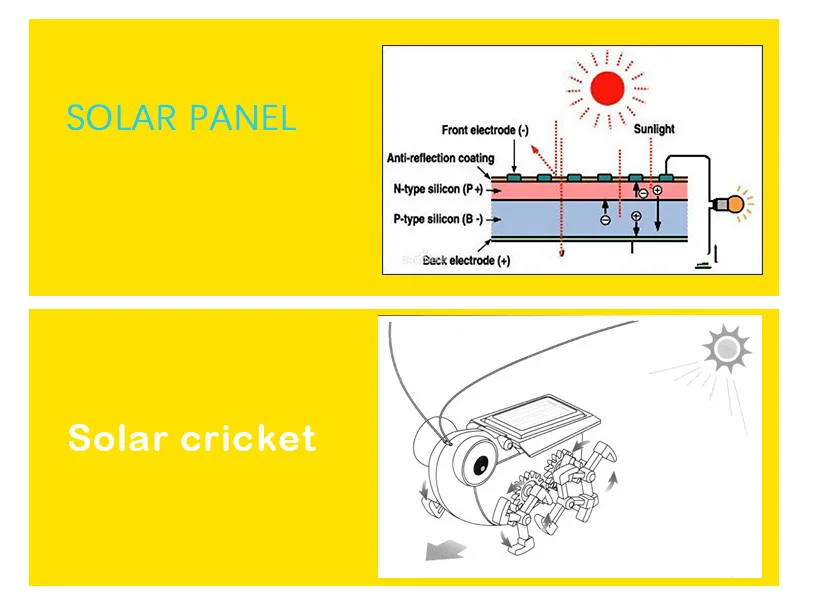 SOLAR PANEL

Front electrode (-)

Sunlight

Anti-reflection coating

N-type silicon (P +)

P-type silicon (B -)

Back electrode (+)

Solar cricket