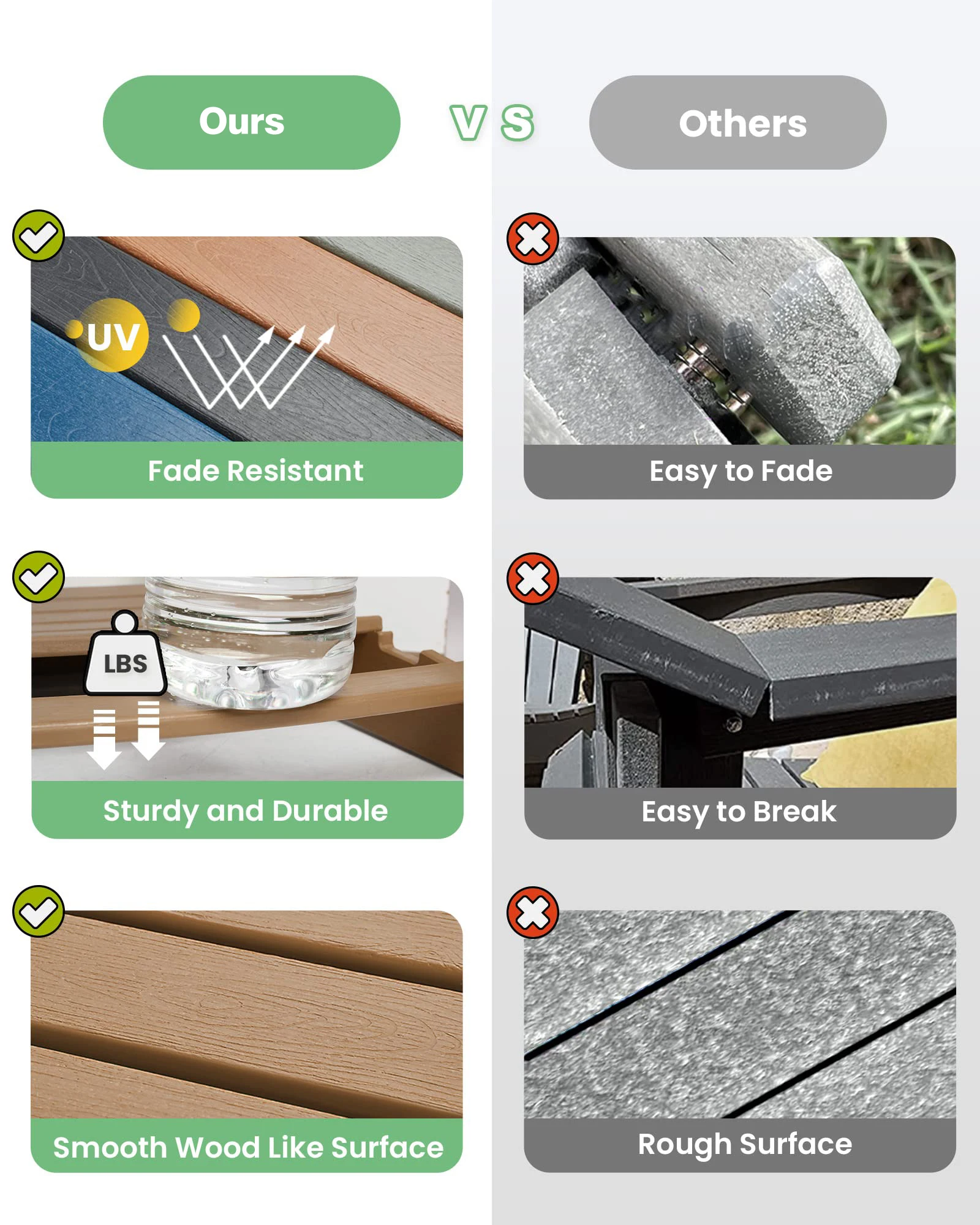 Ours

VS

Others

UV

Fade Resistant

Easy to Fade

LBS

Sturdy and Durable

Easy to Break

Smooth Wood Like Surface

Rough Surface