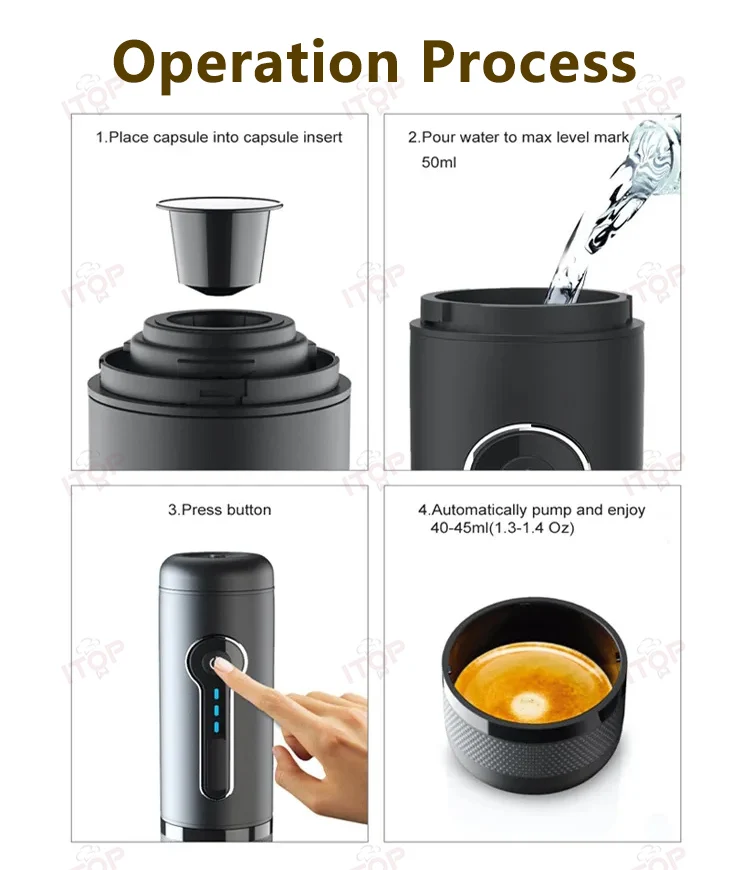 Operation Process

1.Place capsule into capsule insert

2.Pour water to max level mark 50ml

3.Press button

4.Automatically pump and enjoy 40-45ml(1.3-1.4 Oz)

ITOP