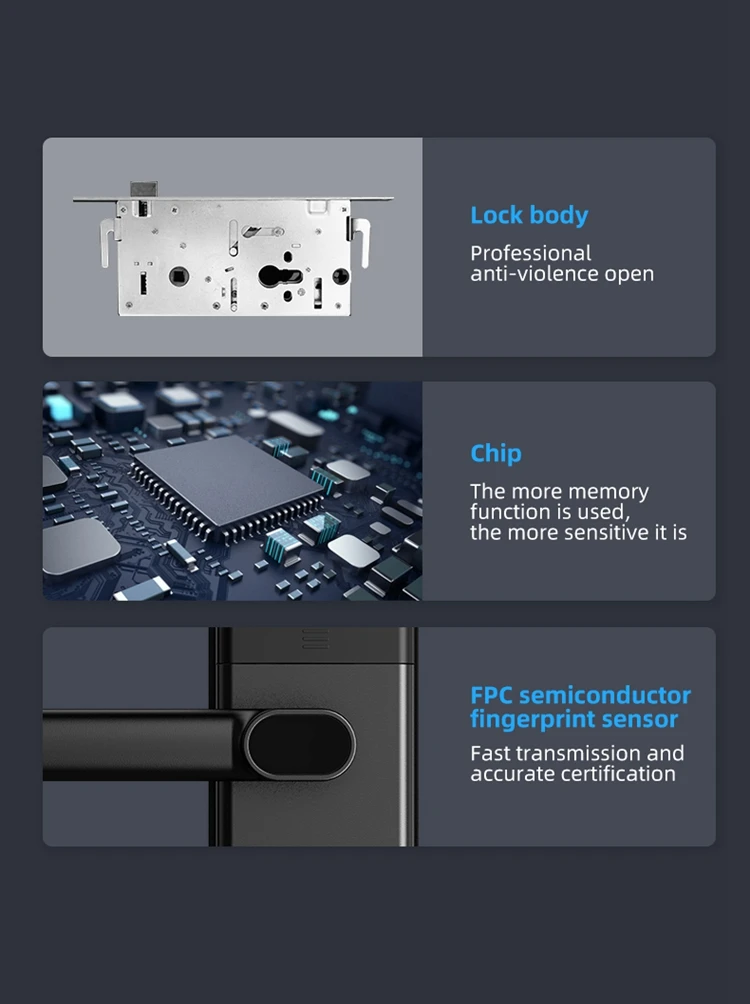 Lock body

Professional anti-violence open

Chip

The more memory function is used, the more sensitive it is

FPC semiconductor fingerprint sensor

Fast transmission and accurate certification