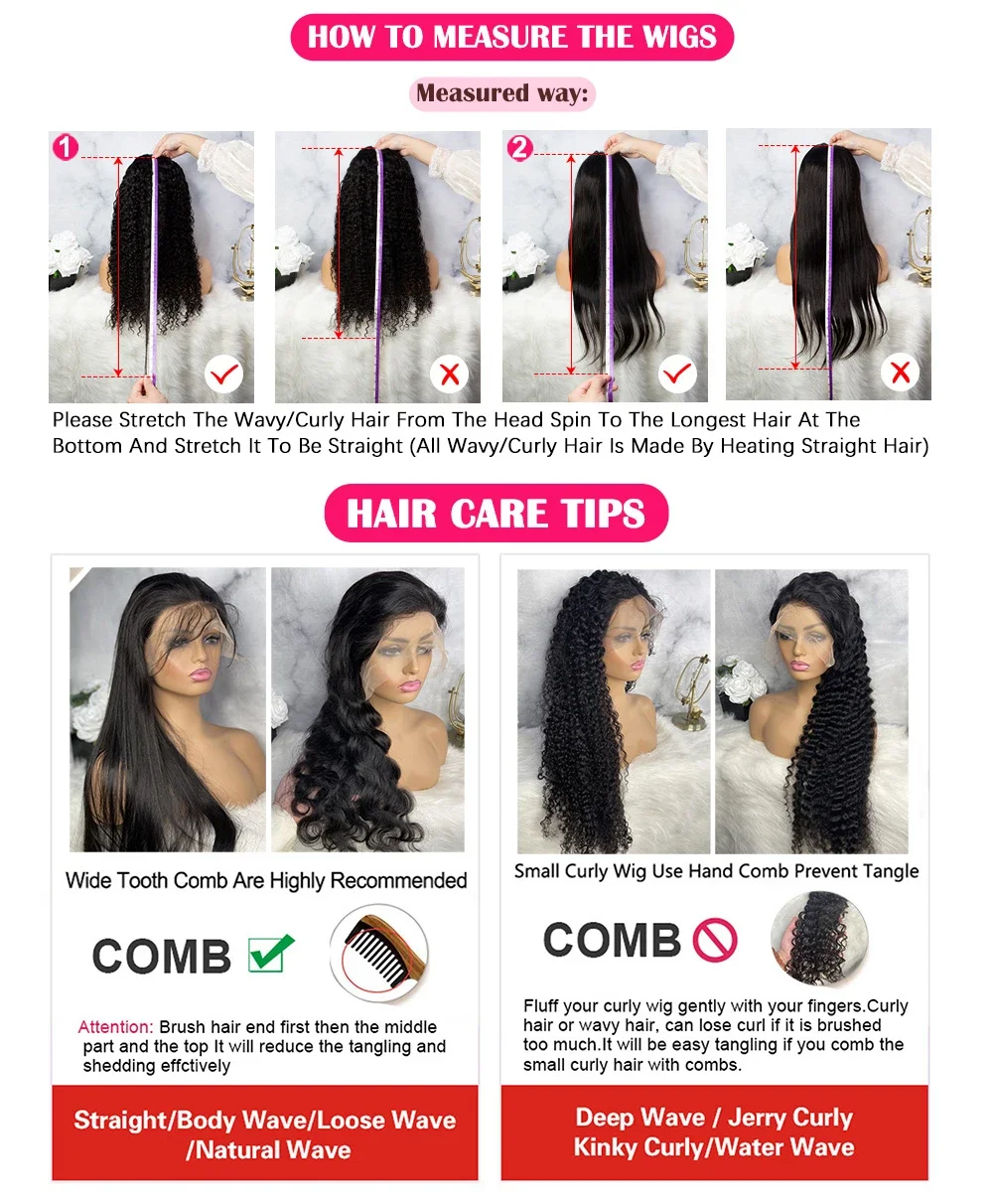 HOW TO MEASURE THE WIGS

Measured way:

1

2

Please Stretch The Wavy/Curly Hair From The Head Spin To The Longest Hair At The Bottom And Stretch It To Be Straight (All Wavy/Curly Hair Is Made By Heating Straight Hair)

HAIR CARE TIPS

Wide Tooth Comb Are Highly Recommended

COMB

Attention: Brush hair end first then the middle part and the top It will reduce the tangling and shedding effctively

Straight/Body Wave/Loose Wave /Natural Wave

Small Curly Wig Use Hand Comb Prevent Tangle

COMB

Fluff your curly wig gently with your fingers.Curly hair or wavy hair, can lose curl if it is brushed too much.It will be easy tangling if you comb the small curly hair with combs.

Deep Wave / Jerry Curly Kinky Curly/Water Wave