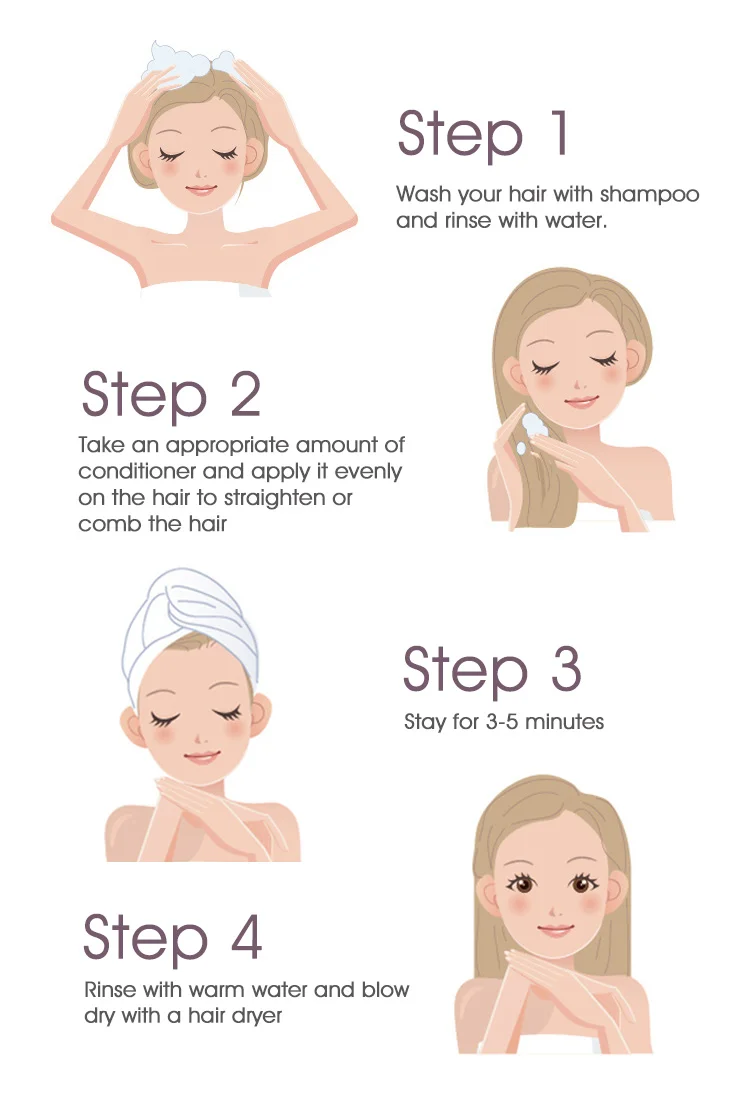 Step 1
Wash your hair with shampoo and rinse with water.

Step 2
Take an appropriate amount of conditioner and apply it evenly on the hair to straighten or comb the hair

Step 3
Stay for 3-5 minutes

Step 4
Rinse with warm water and blow dry with a hair dryer