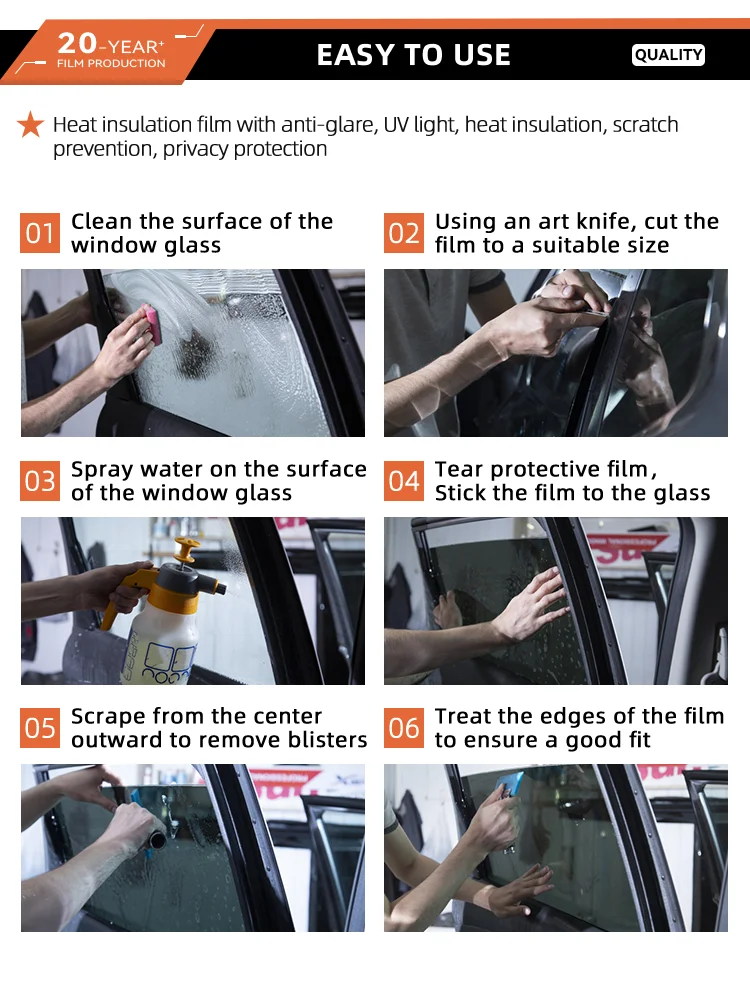 20-YEAR+
FILM PRODUCTION

EASY TO USE

QUALITY

Heat insulation film with anti-glare, UV light, heat insulation, scratch prevention, privacy protection

01 Clean the surface of the window glass

02 Using an art knife, cut the film to a suitable size

03 Spray water on the surface of the window glass

04 Tear protective film, Stick the film to the glass

05 Scrape from the center outward to remove blisters

06 Treat the edges of the film to ensure a good fit