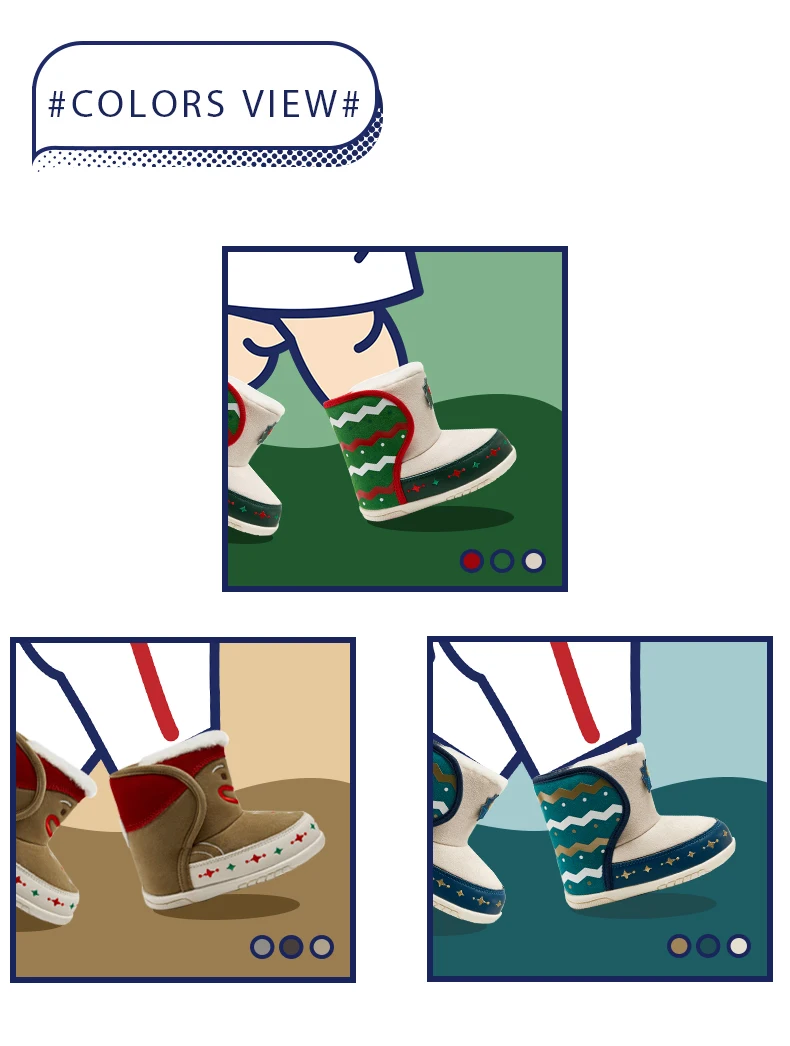 #COLORS VIEW#